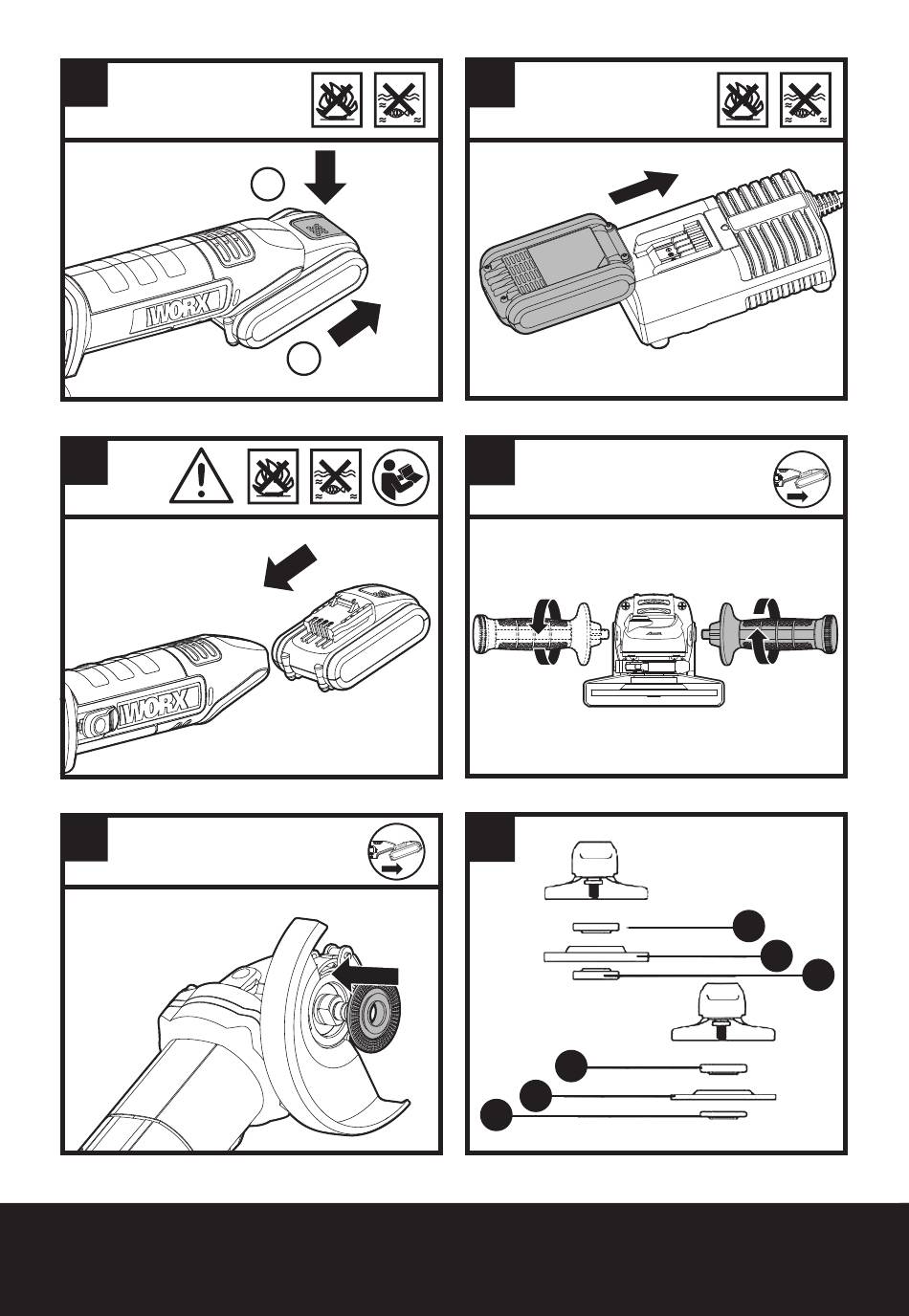 WORX

WORX