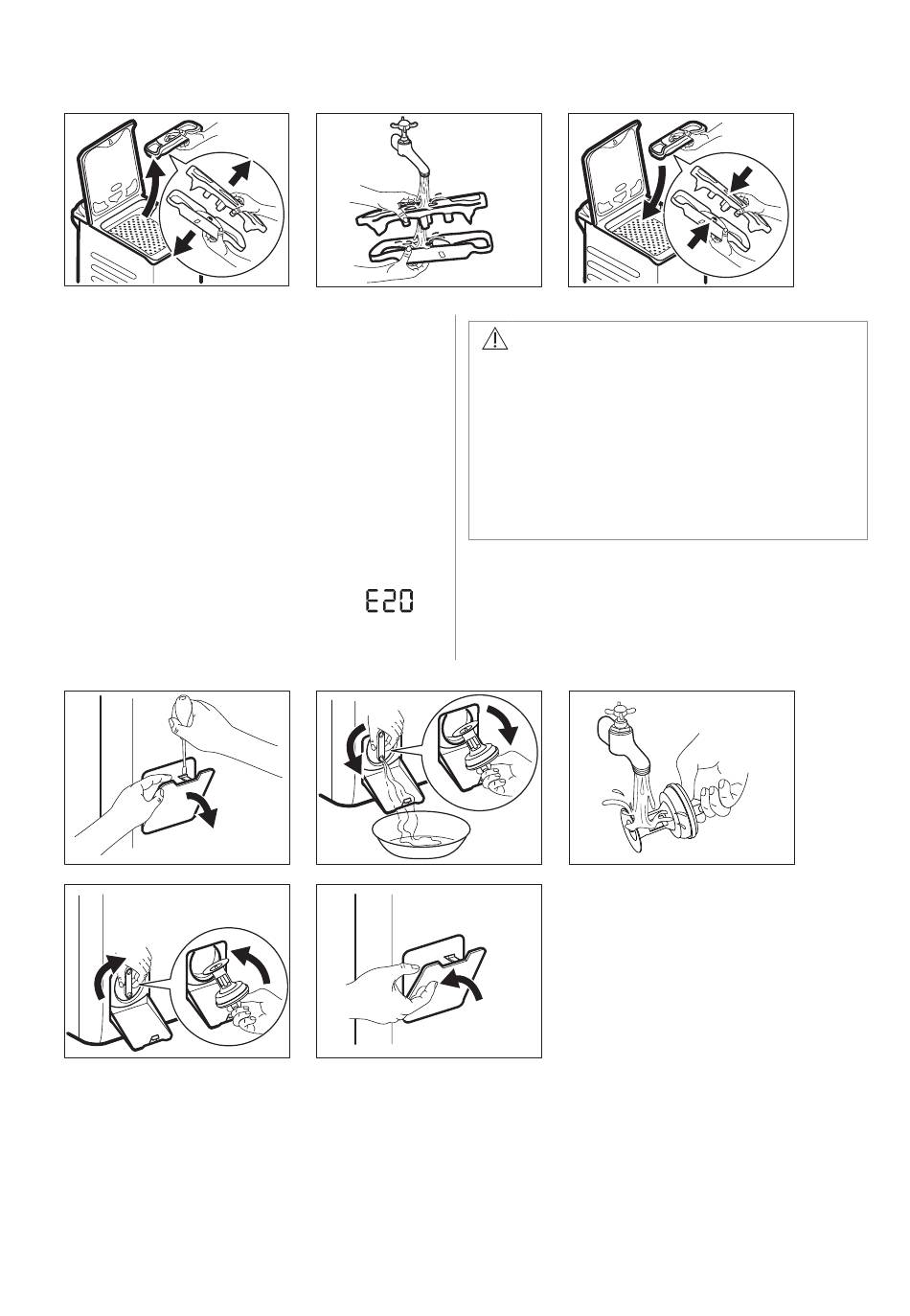 E20