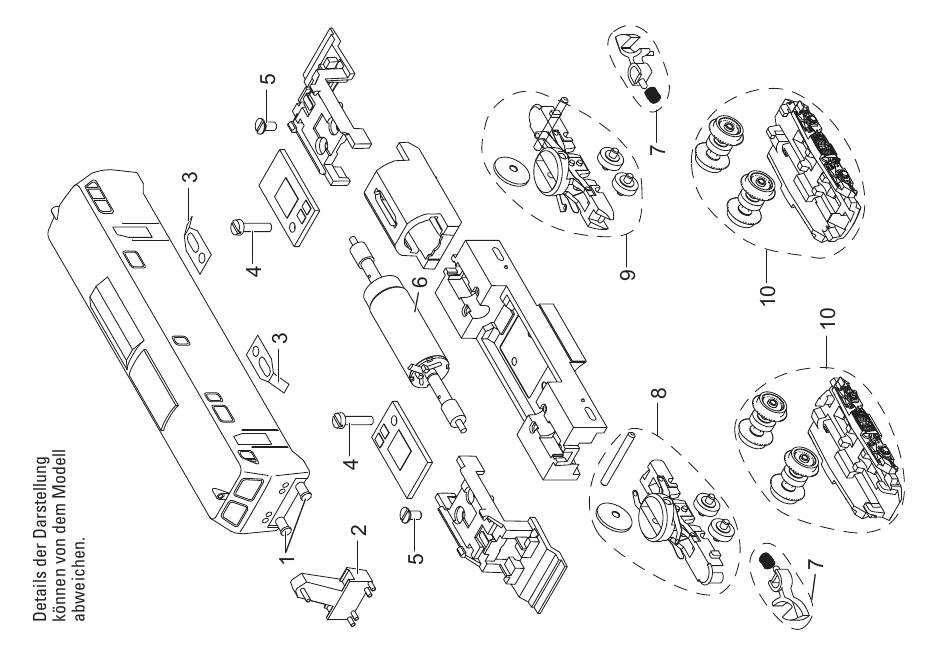 Details der Darstellung können von dem Modell abweichen.

1
2
3
3
4
4
5
5
6
7
7
8
9
10
10