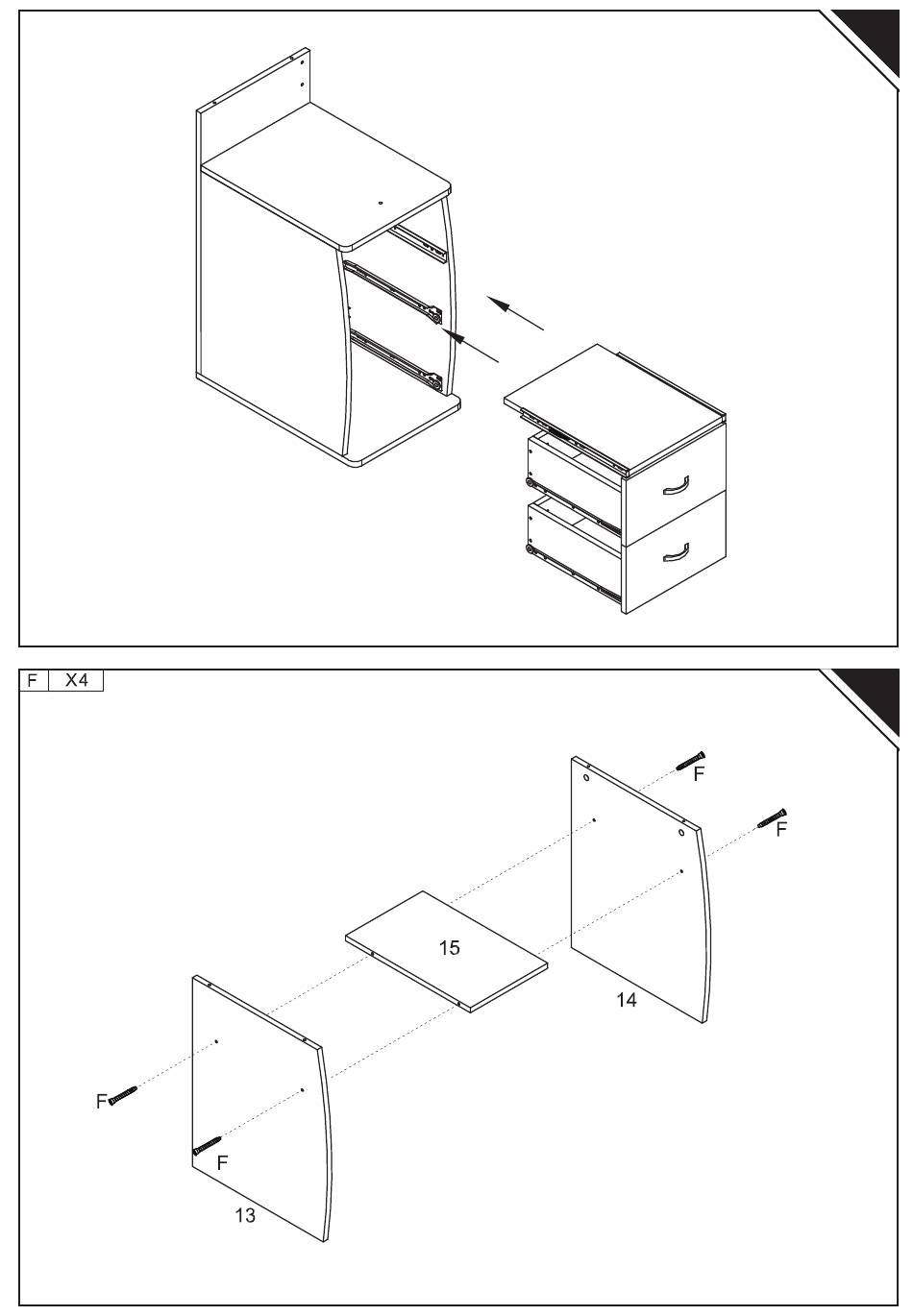 F X4

F

F

15

14

F

F

13