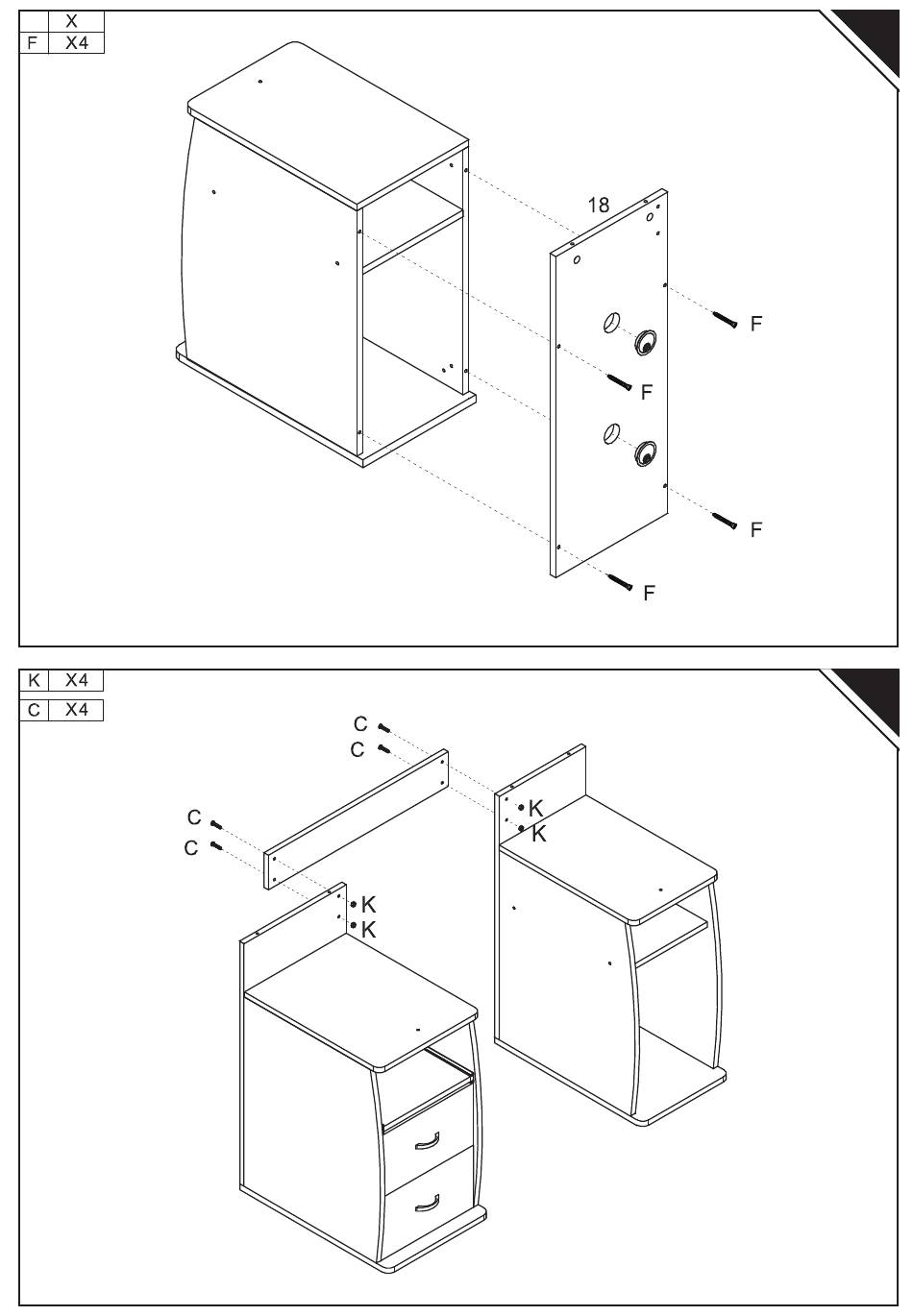 |   | X |
|---|---|
| F | X4 |

18

F

F

F

F

| K | X4 |
|---|---|
| C | X4 |

C

C

C

C

K

K

K

K