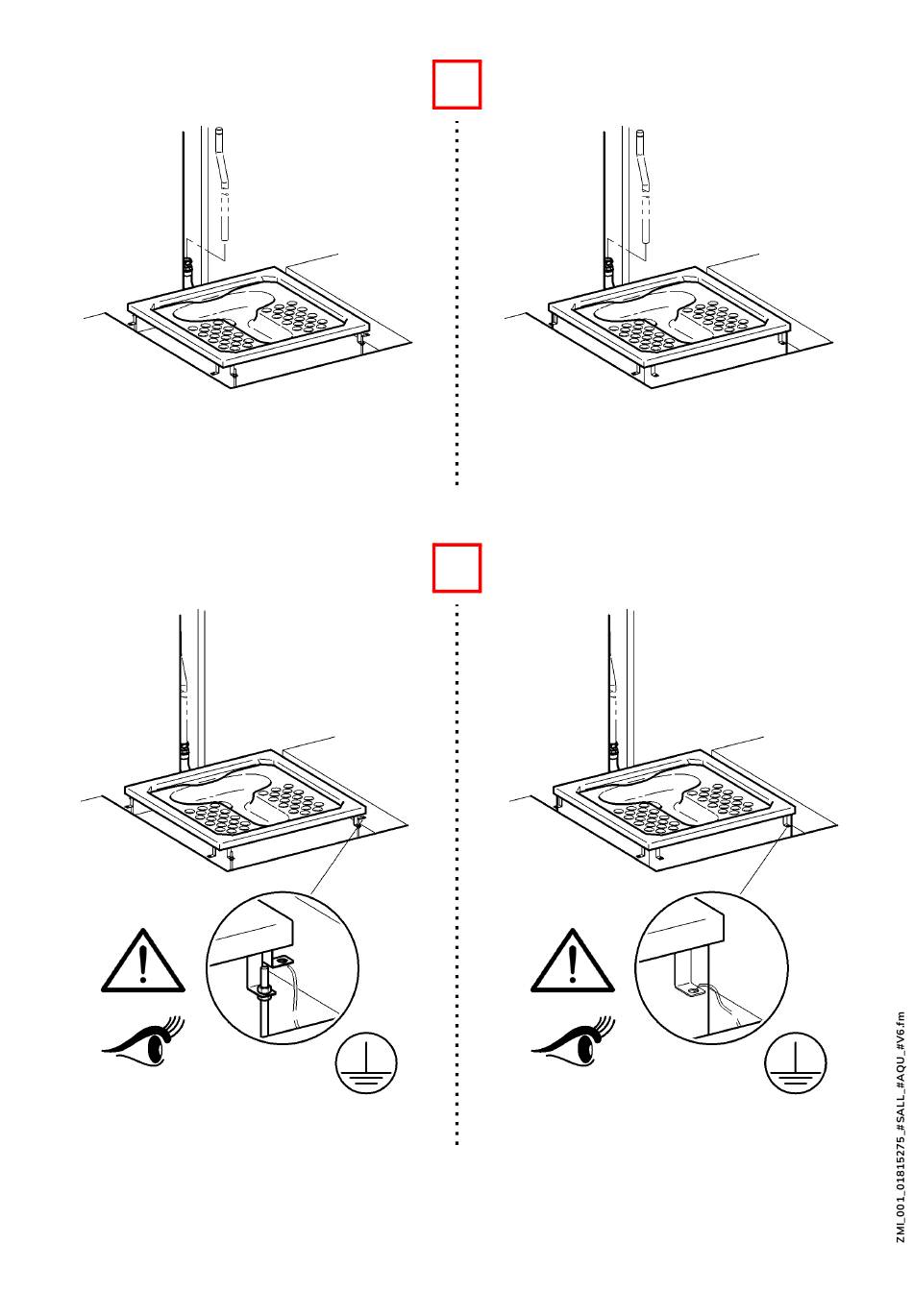 ZMI_001_01815275_#SALL_#AQU_#V6.fm