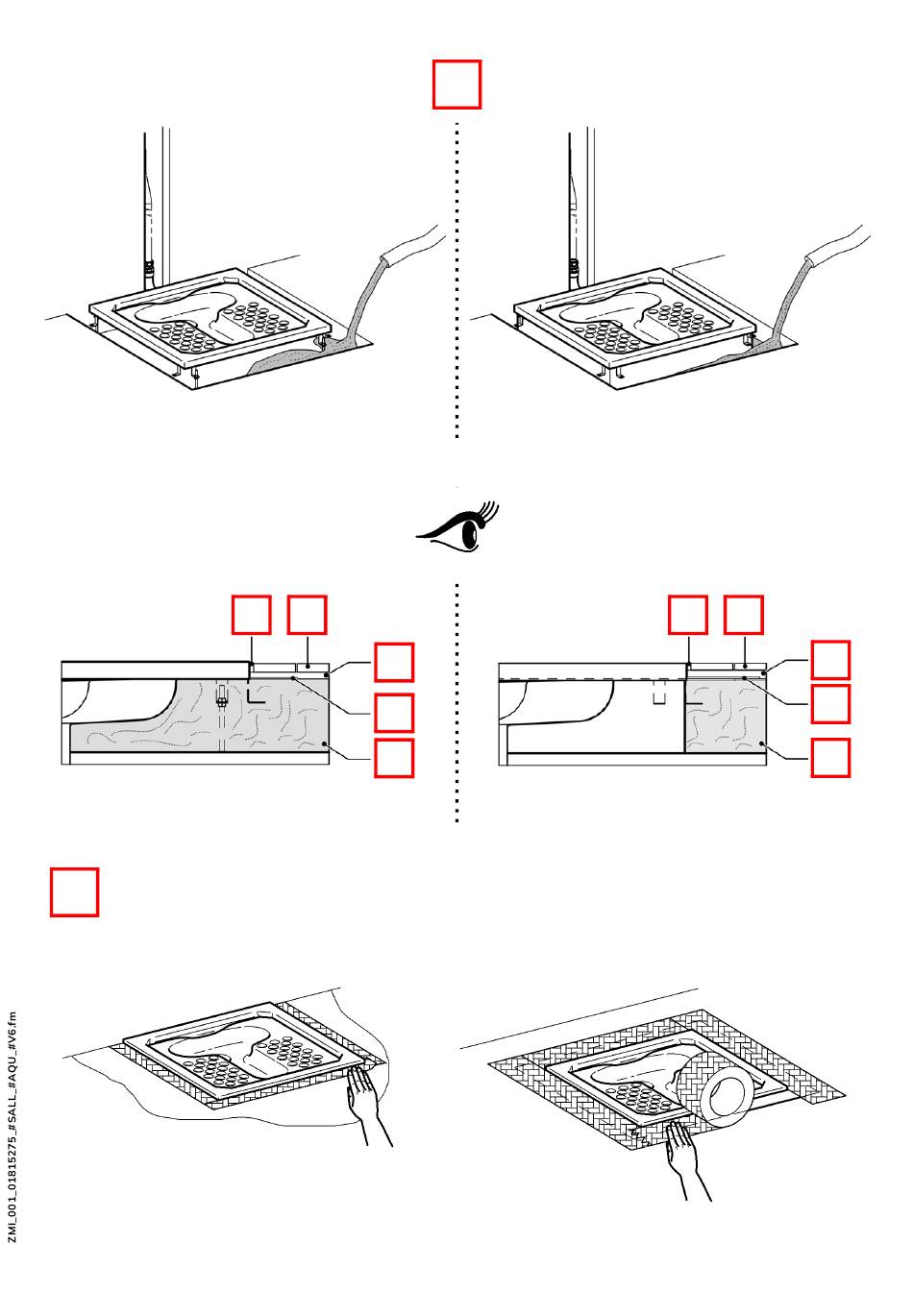 ZMI_001_01815275_#SALL_#AQU_#V6.fm