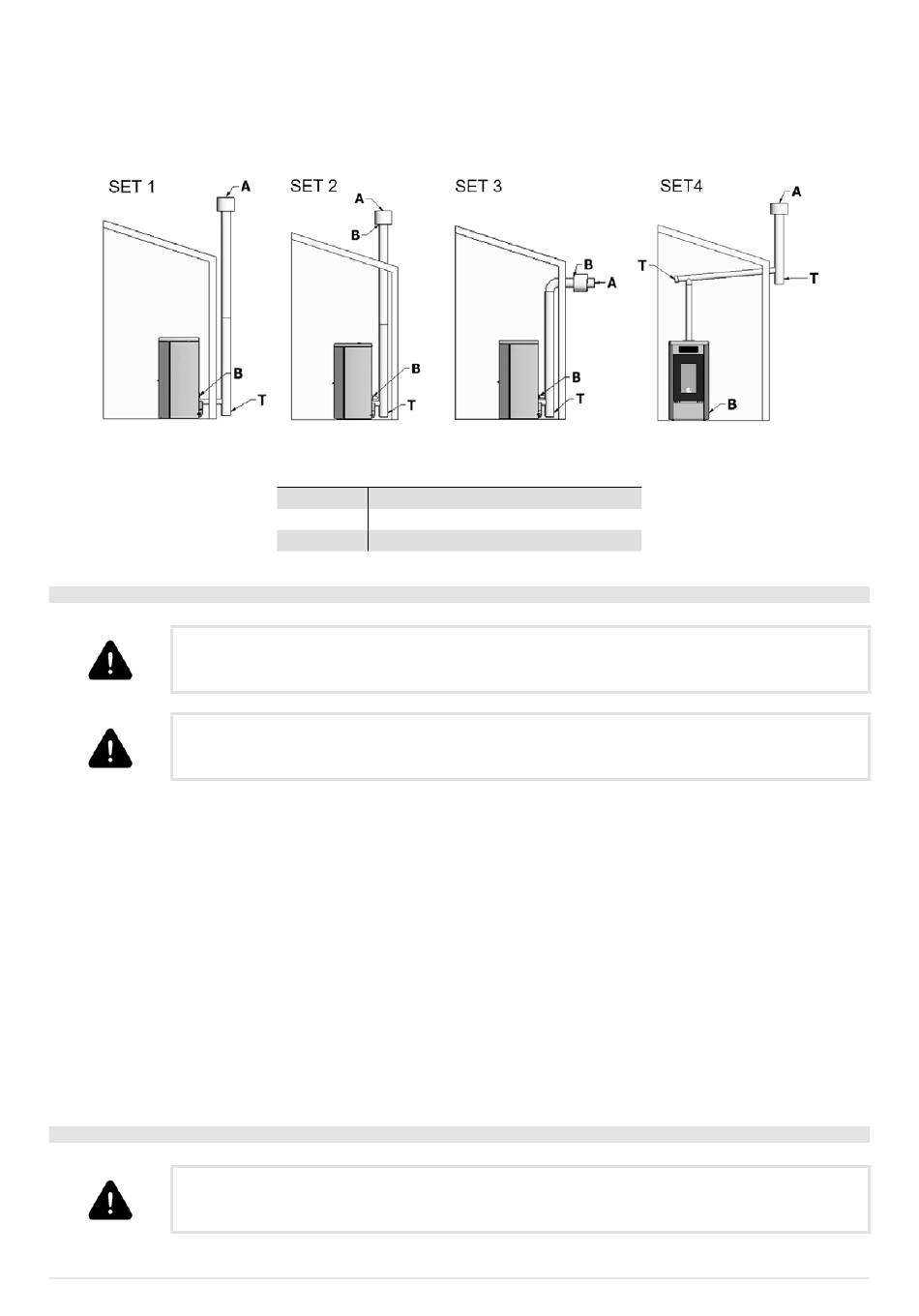 SET 1

A

B

T

SET 2

A

B

B

T

SET 3

B

A

B

T

SET4

A

T

T

B