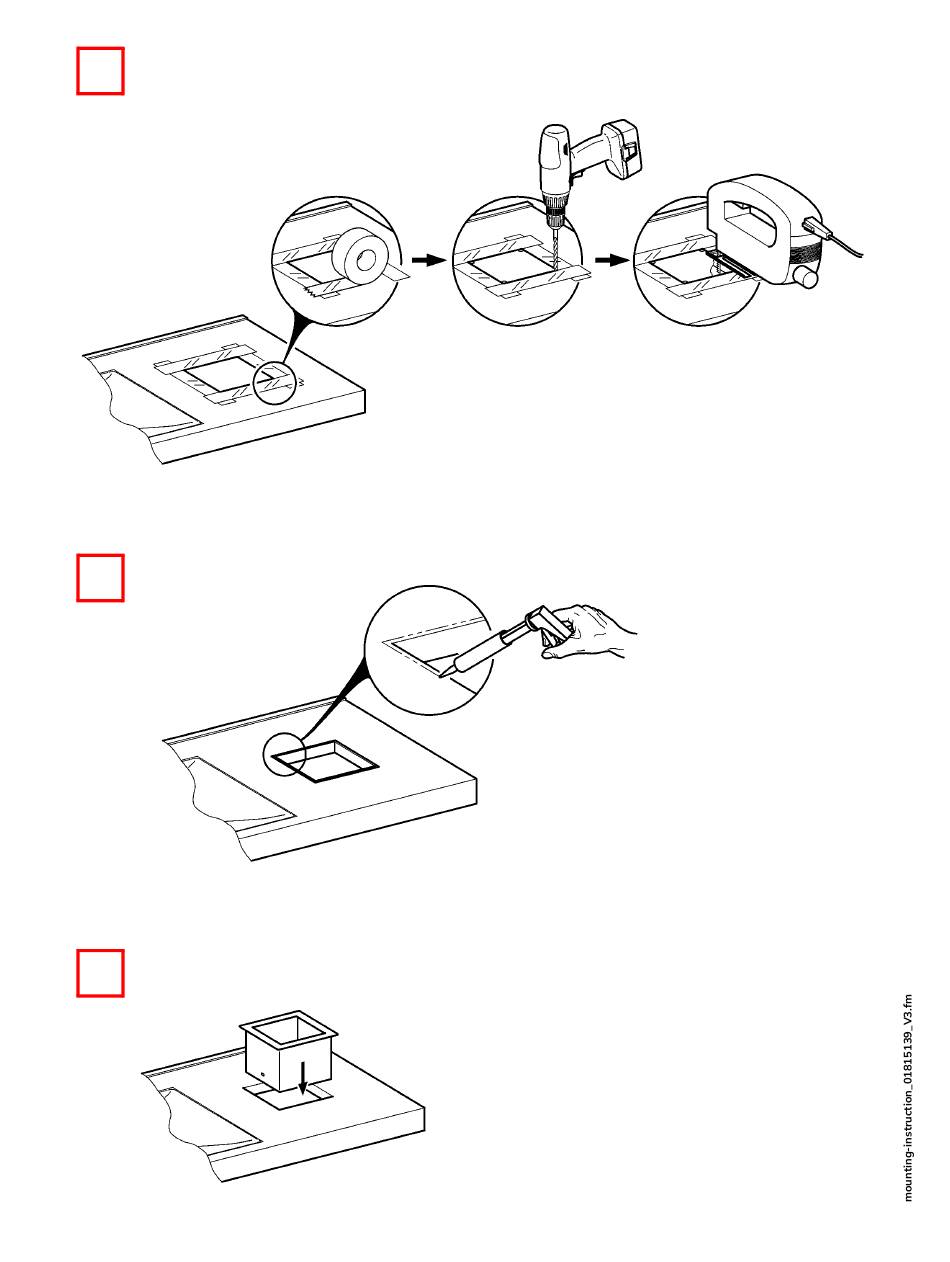 mounting-instruction_01815139_V3.fm