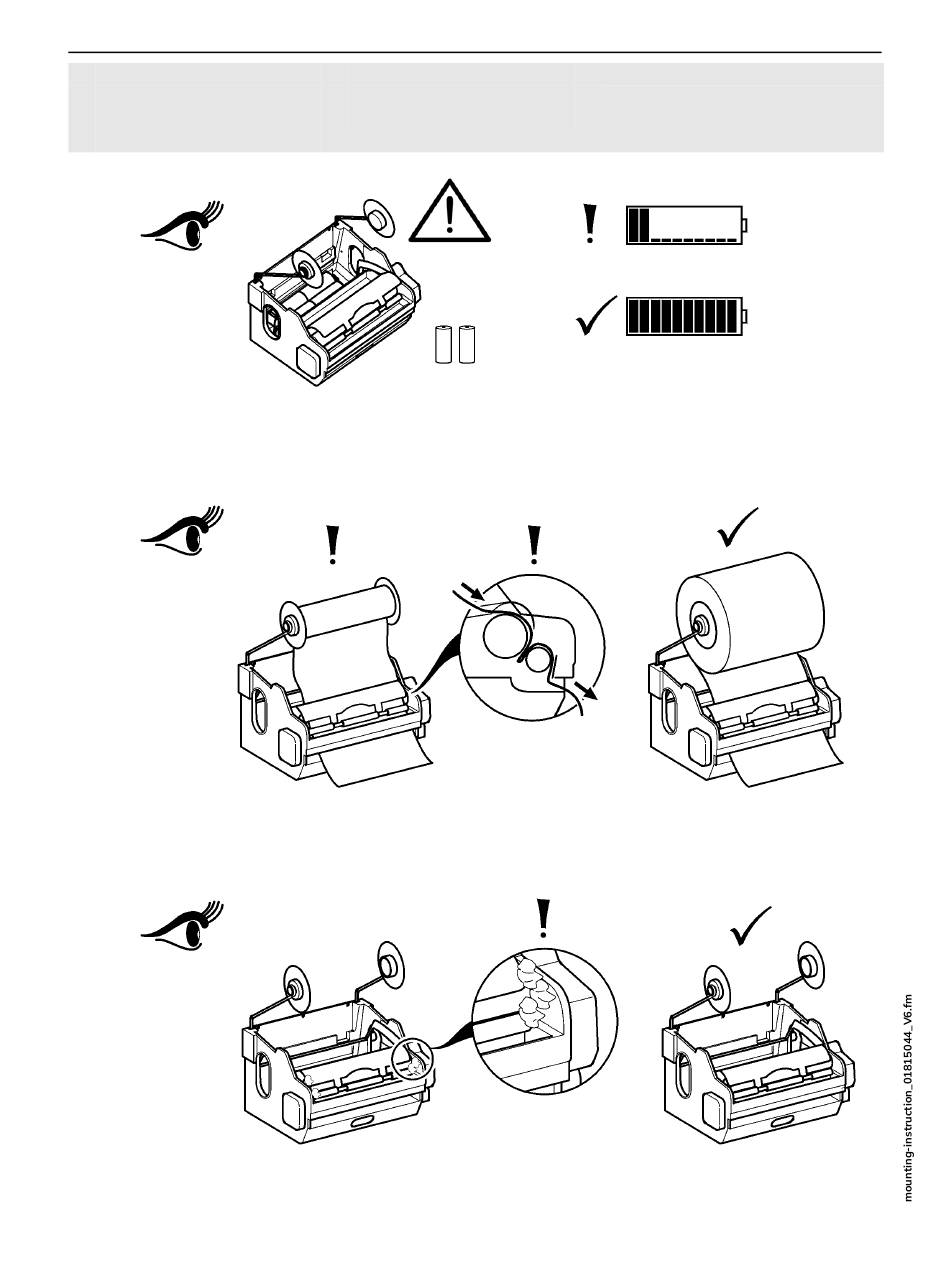 mounting-instruction_01815044_V6.fm