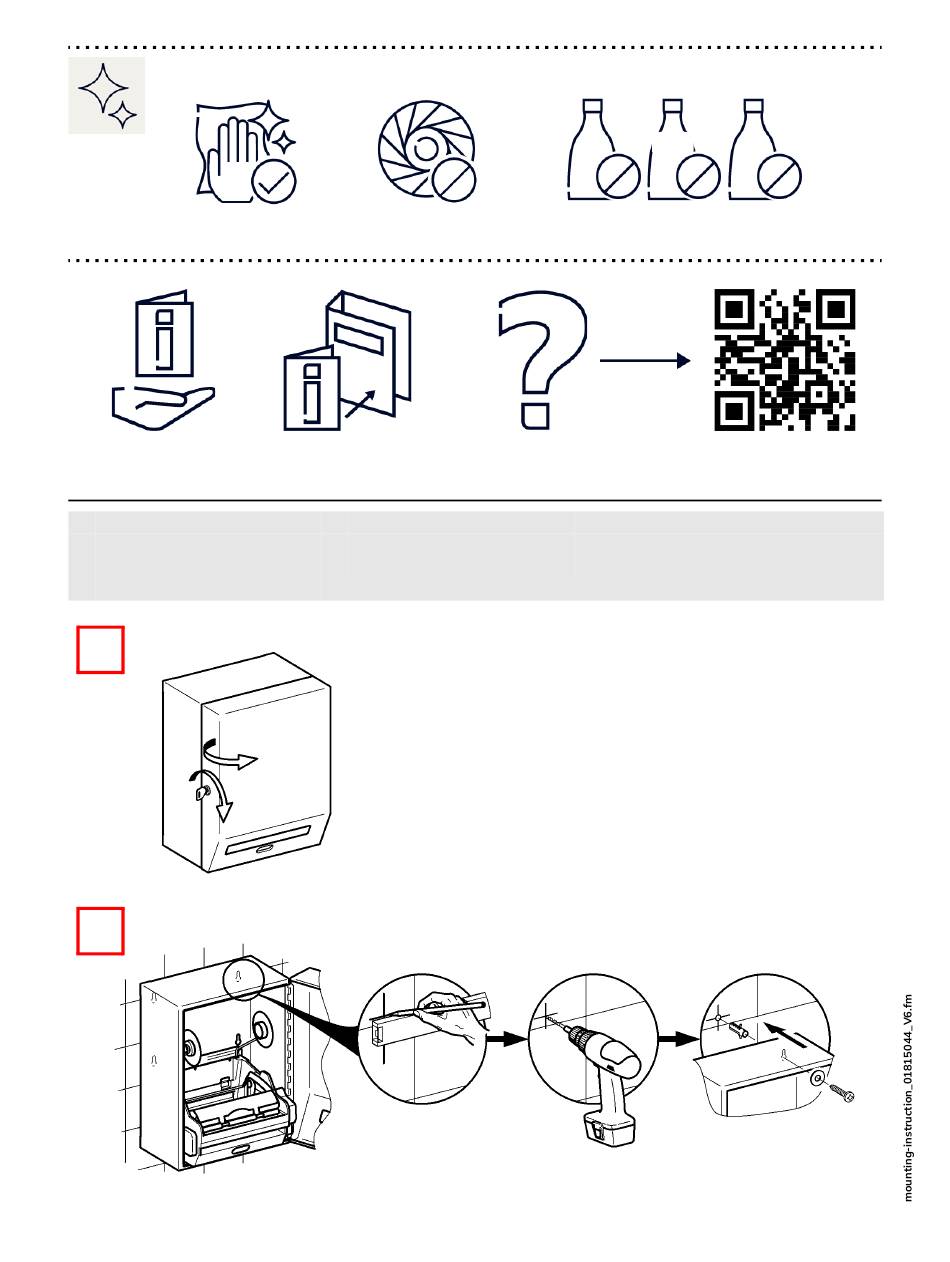 mounting-instruction_01815044_V6.fm