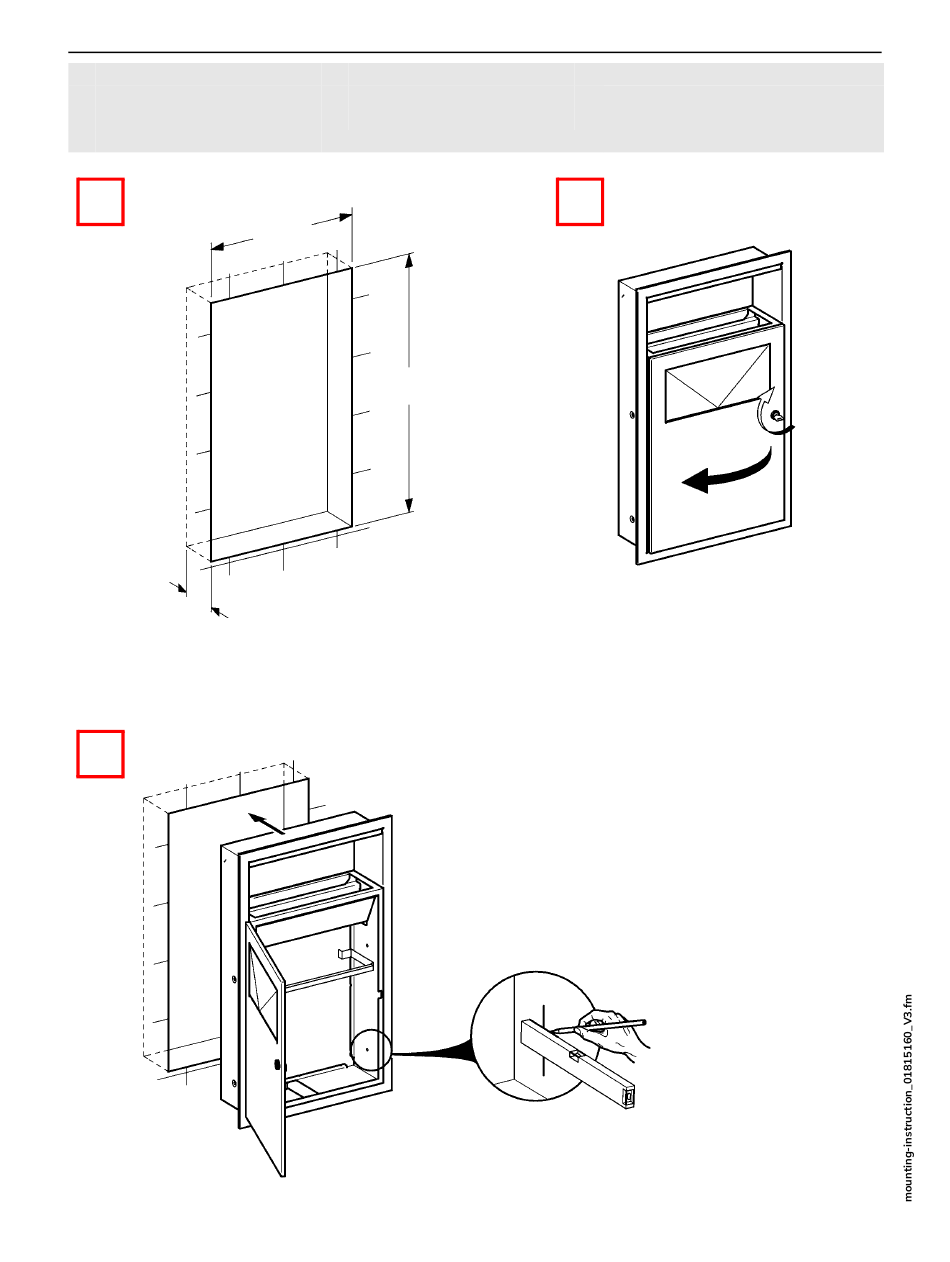 mounting-instruction_01815160_V3.fm