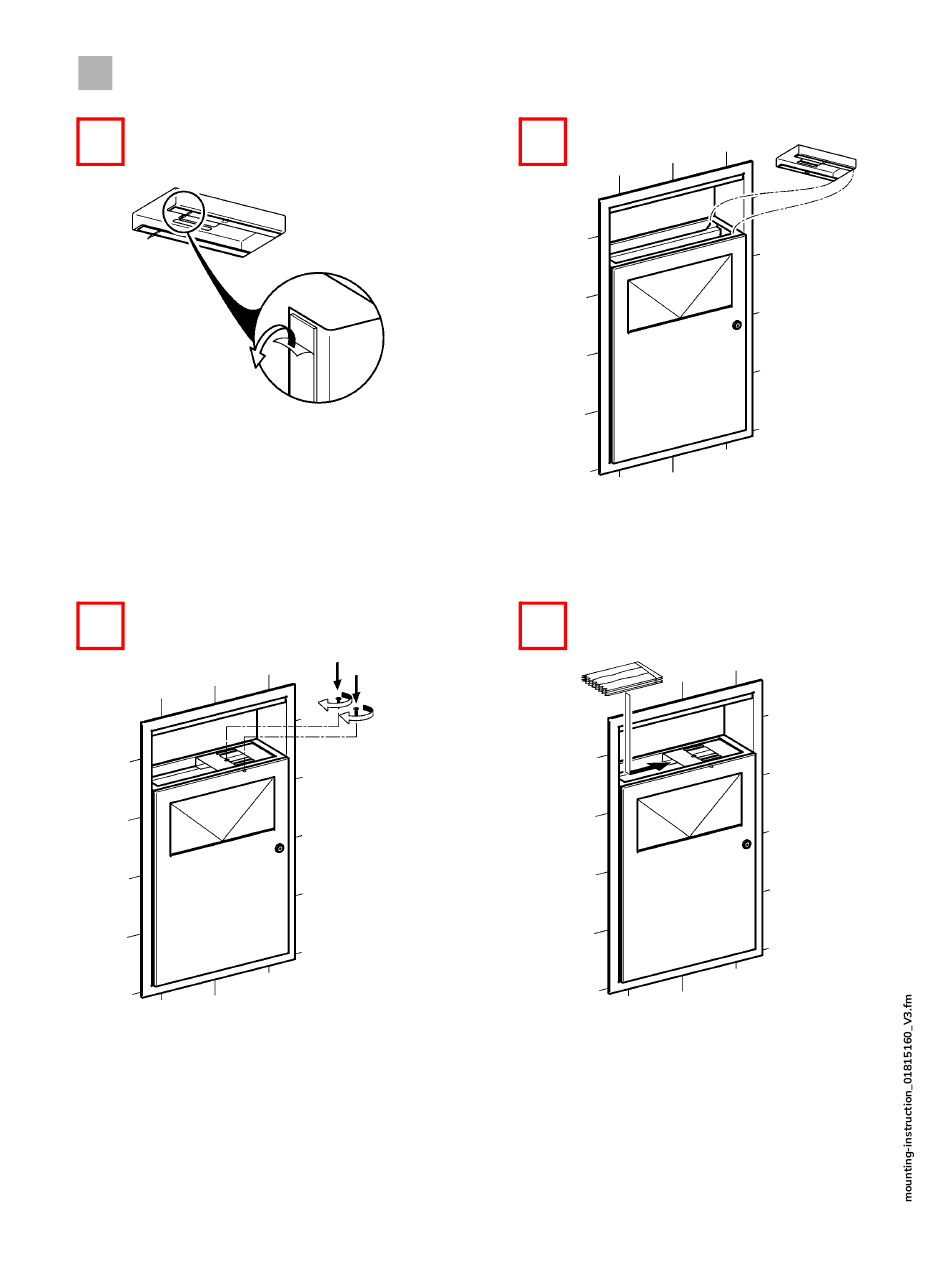 mounting-instruction_01815160_V3.fm