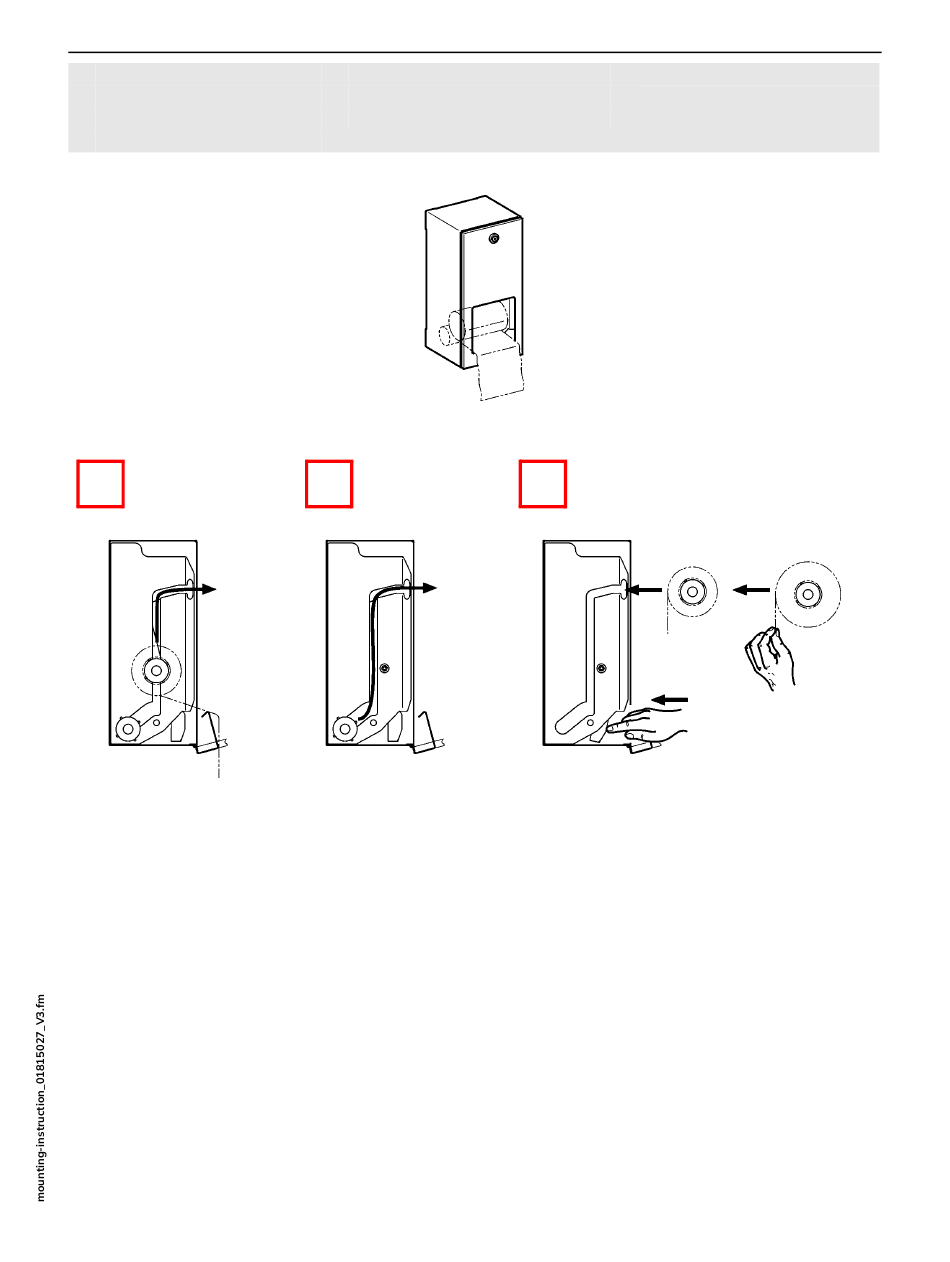 mounting-instruction_01815027_V3.fm