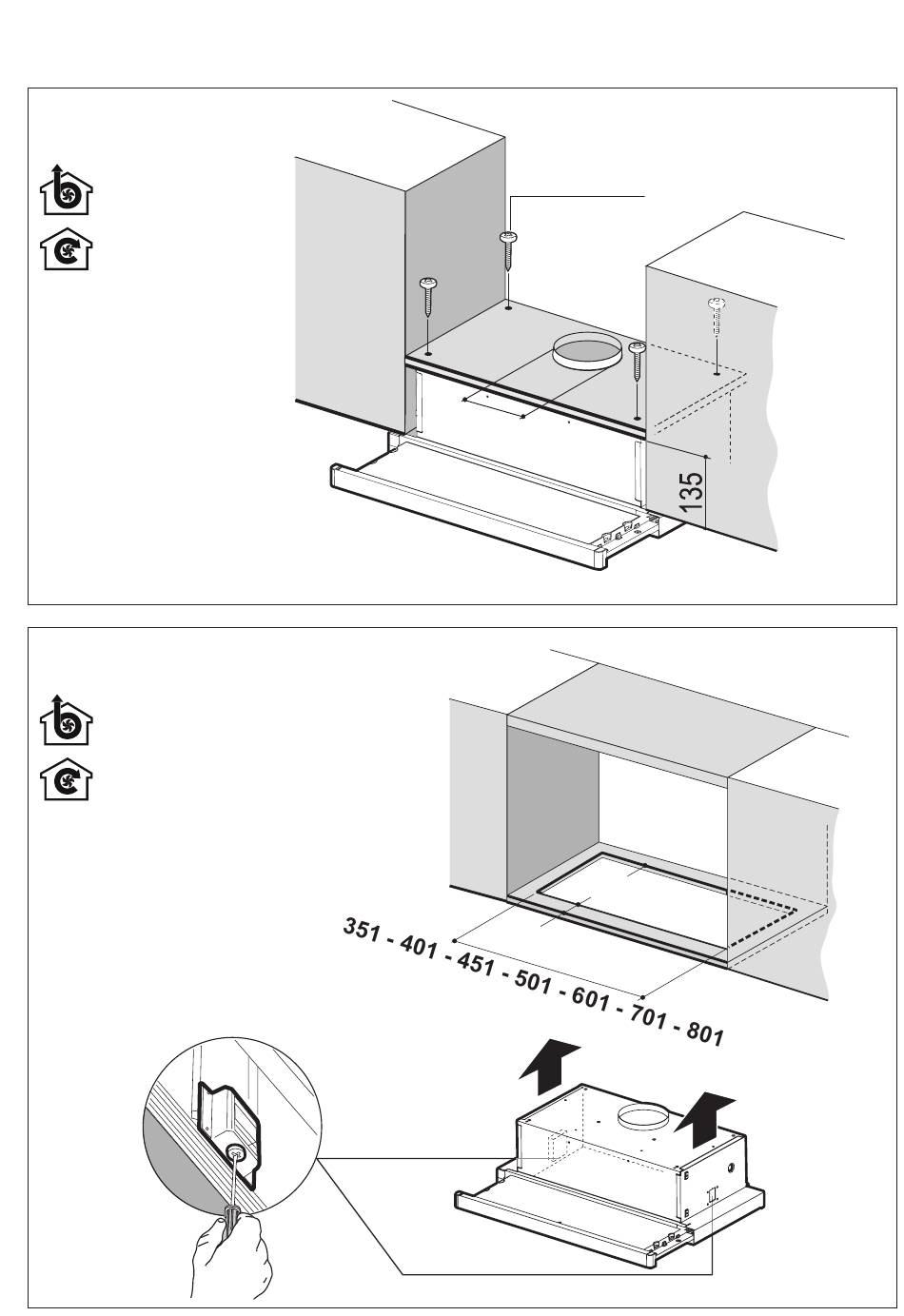 135

351 - 401 - 451 - 501 - 601 - 701 - 801