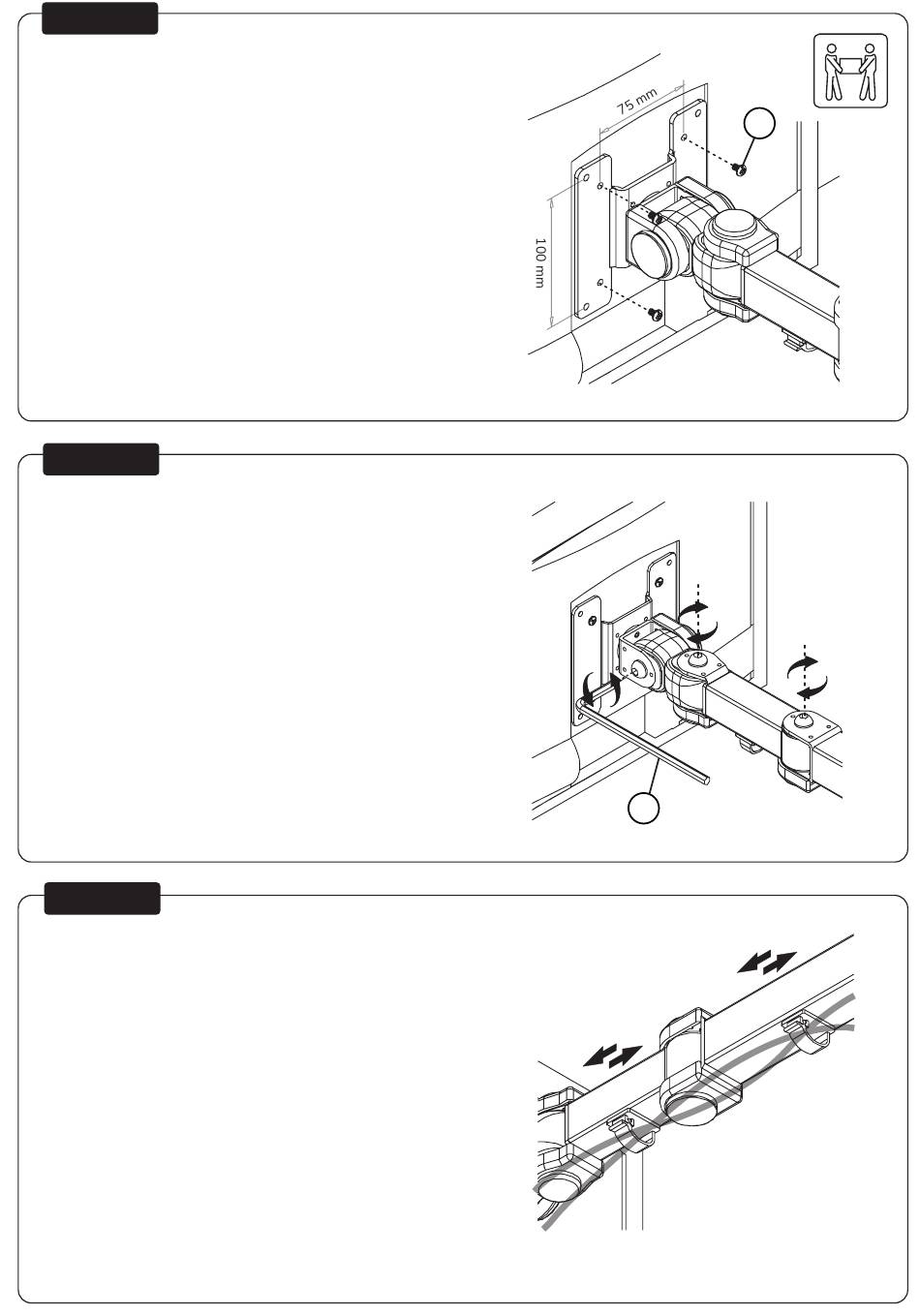 75 mm

100 mm