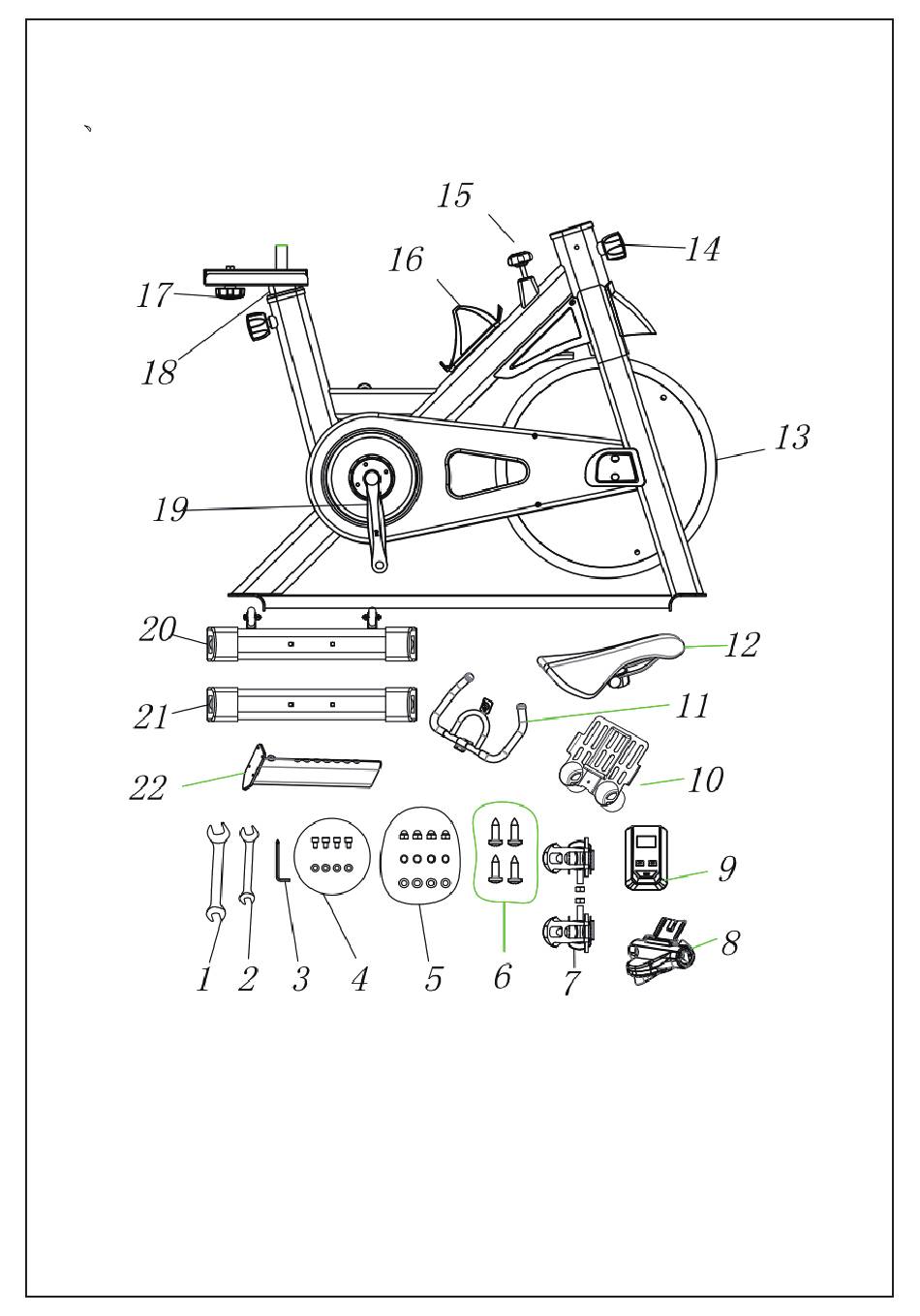 15
14
16
17
18
13
19
20
12
21
11
22
10
9
8
1 2 3 4 5 6 7