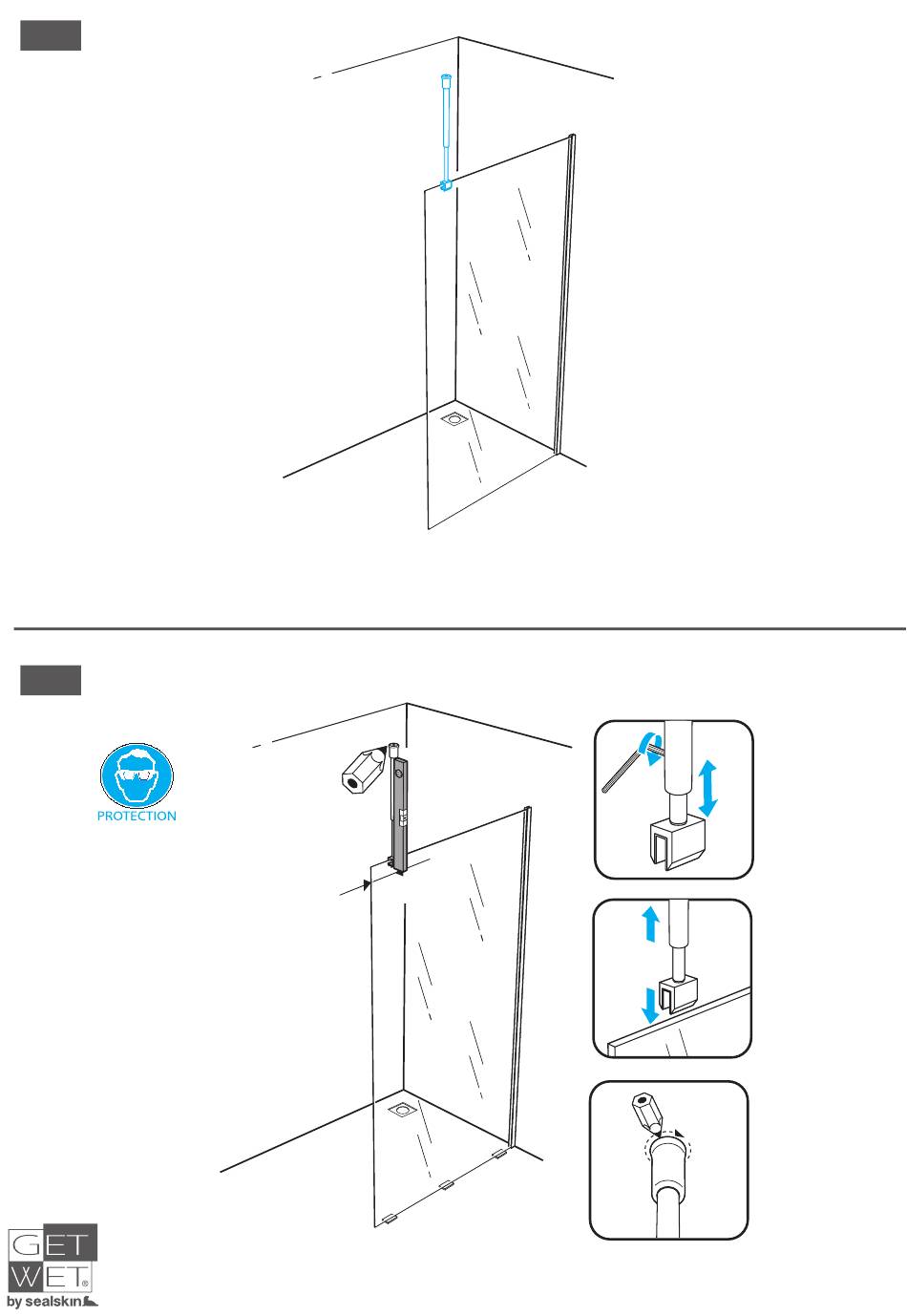 PROTECTION

GET
WET®
by sealskin