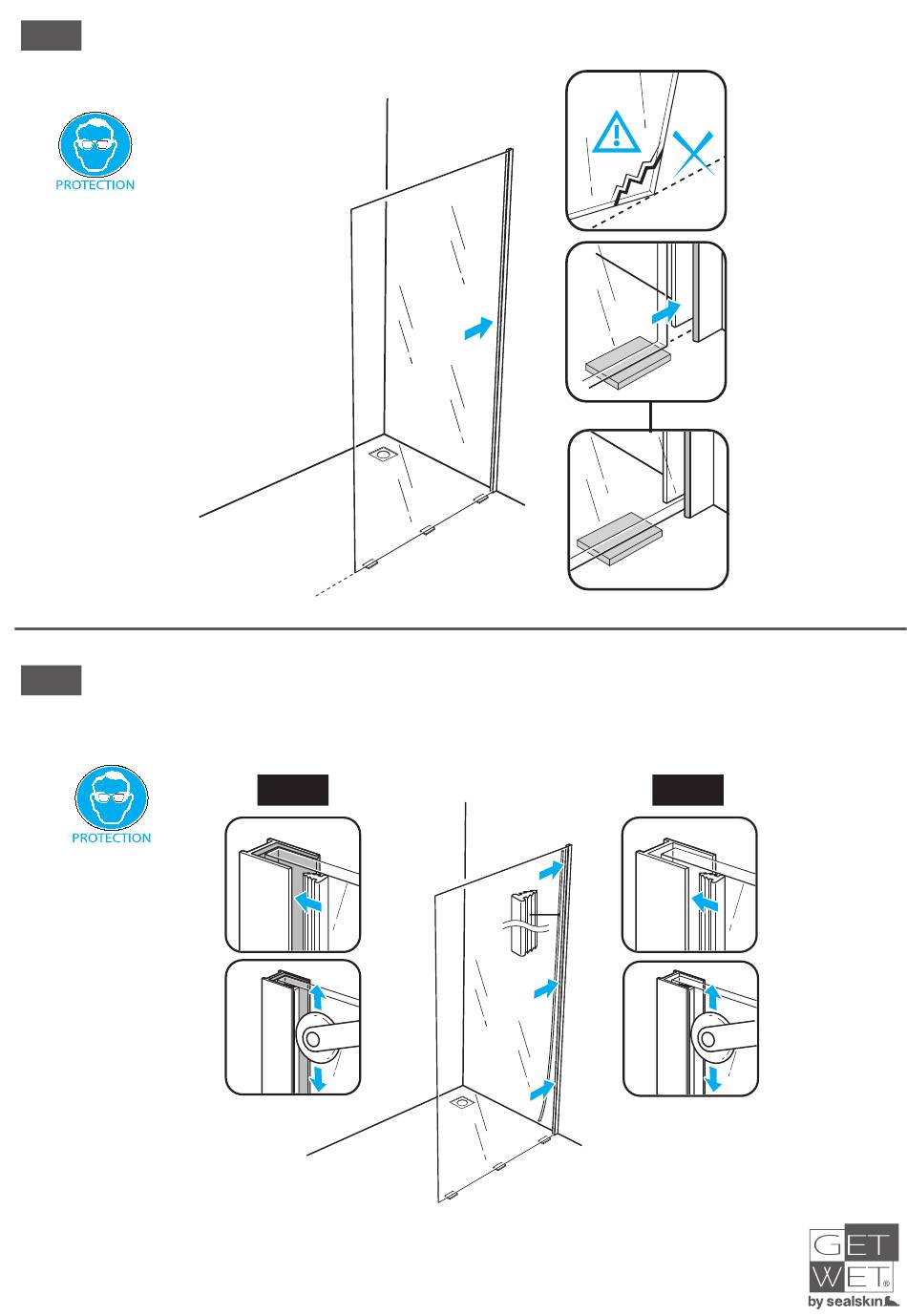 PROTECTION

PROTECTION

GET WET® by sealskin