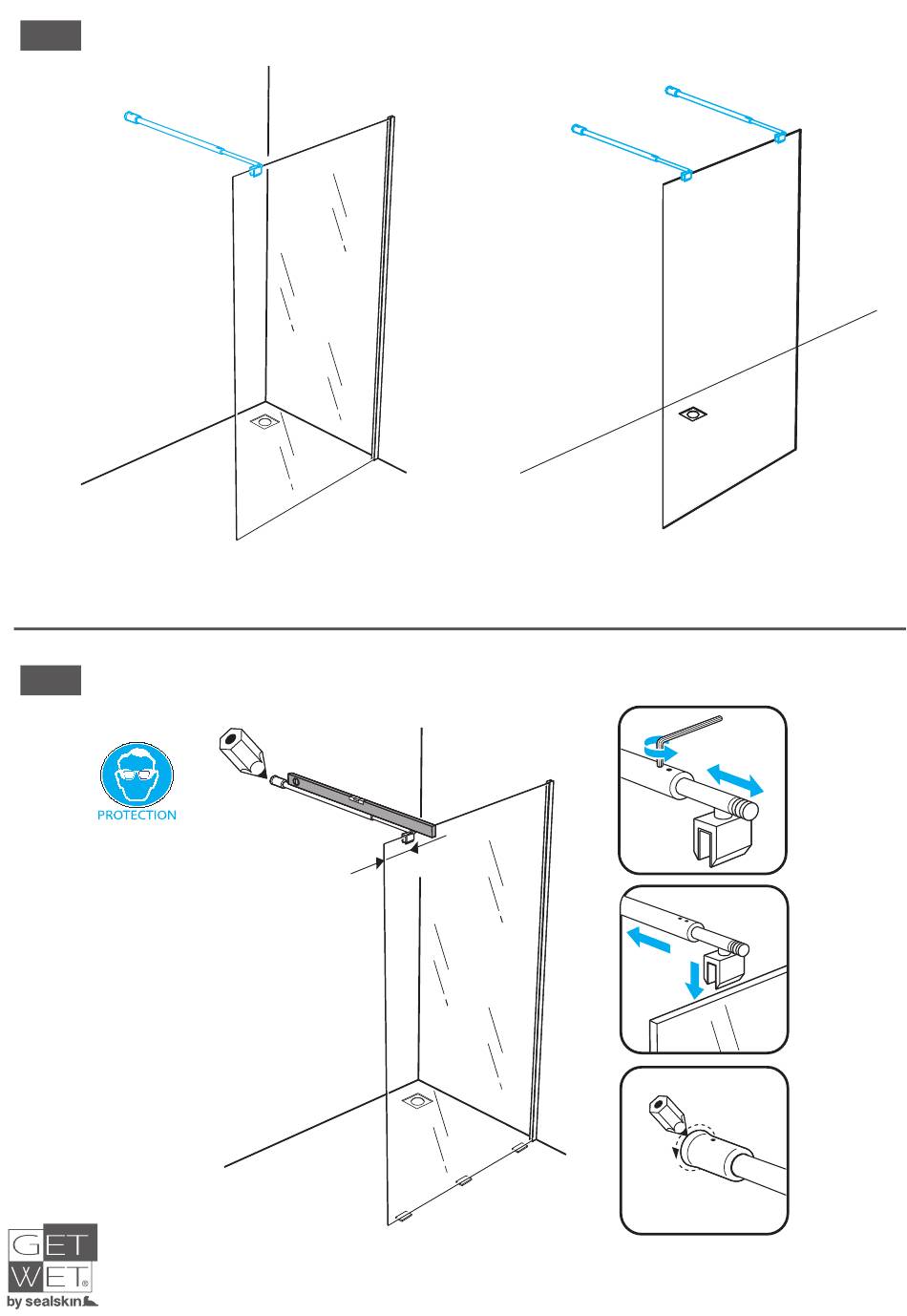 PROTECTION

GET
WET®
by sealskin