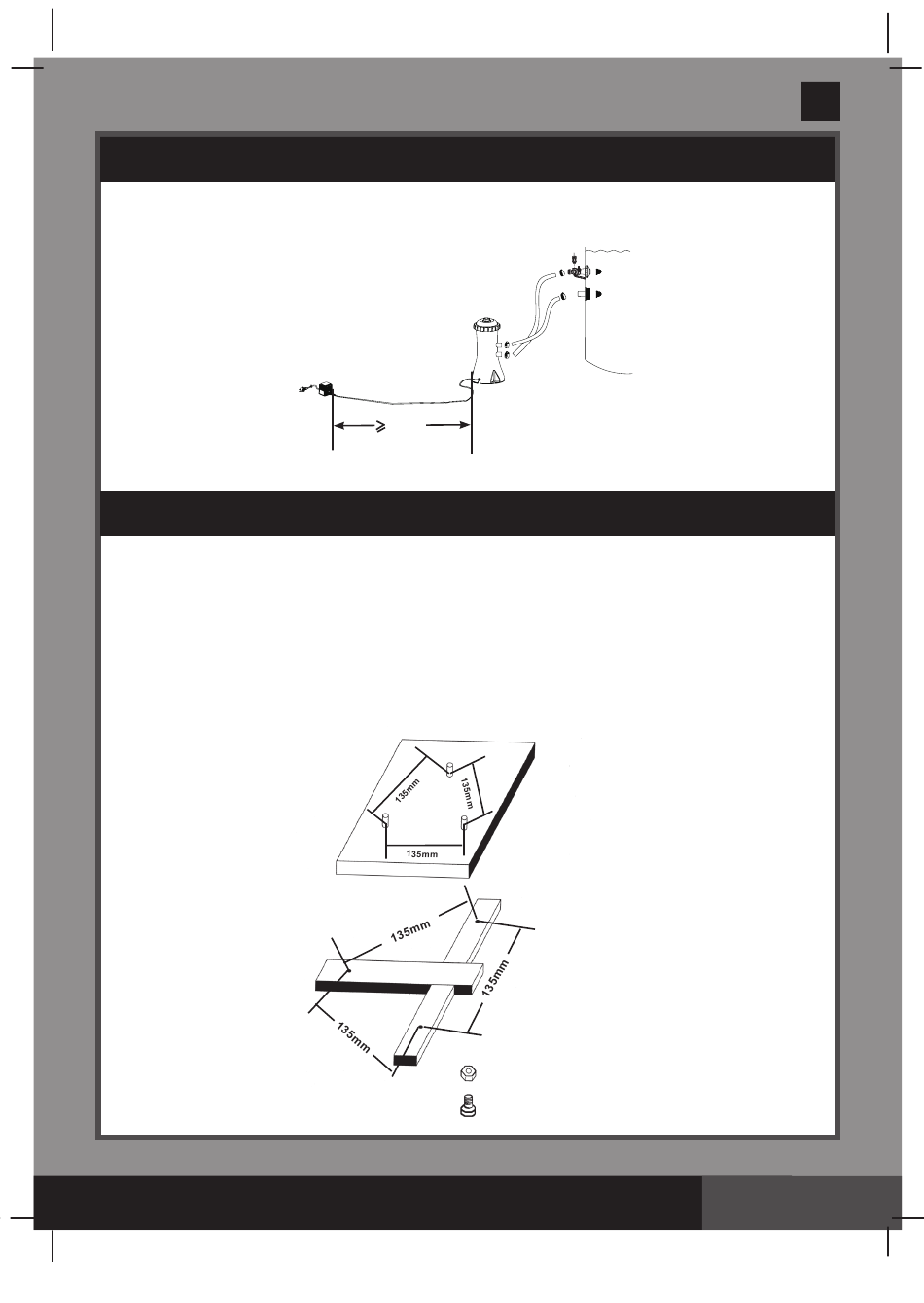 135mm

135mm

135mm

135mm

135mm

135mm