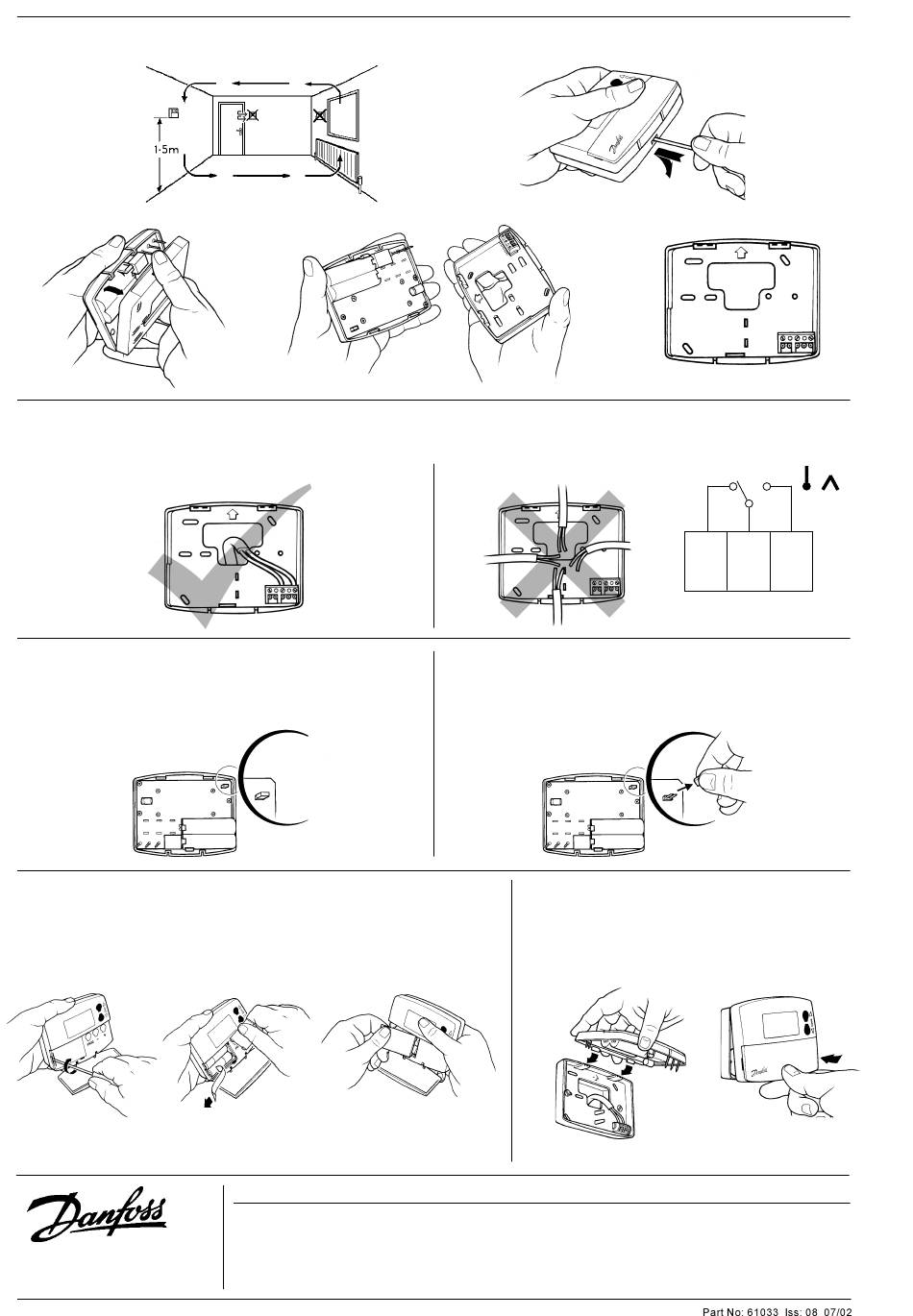 1·5m

Danfoss

Part No: 61033 Iss: 08 07/02