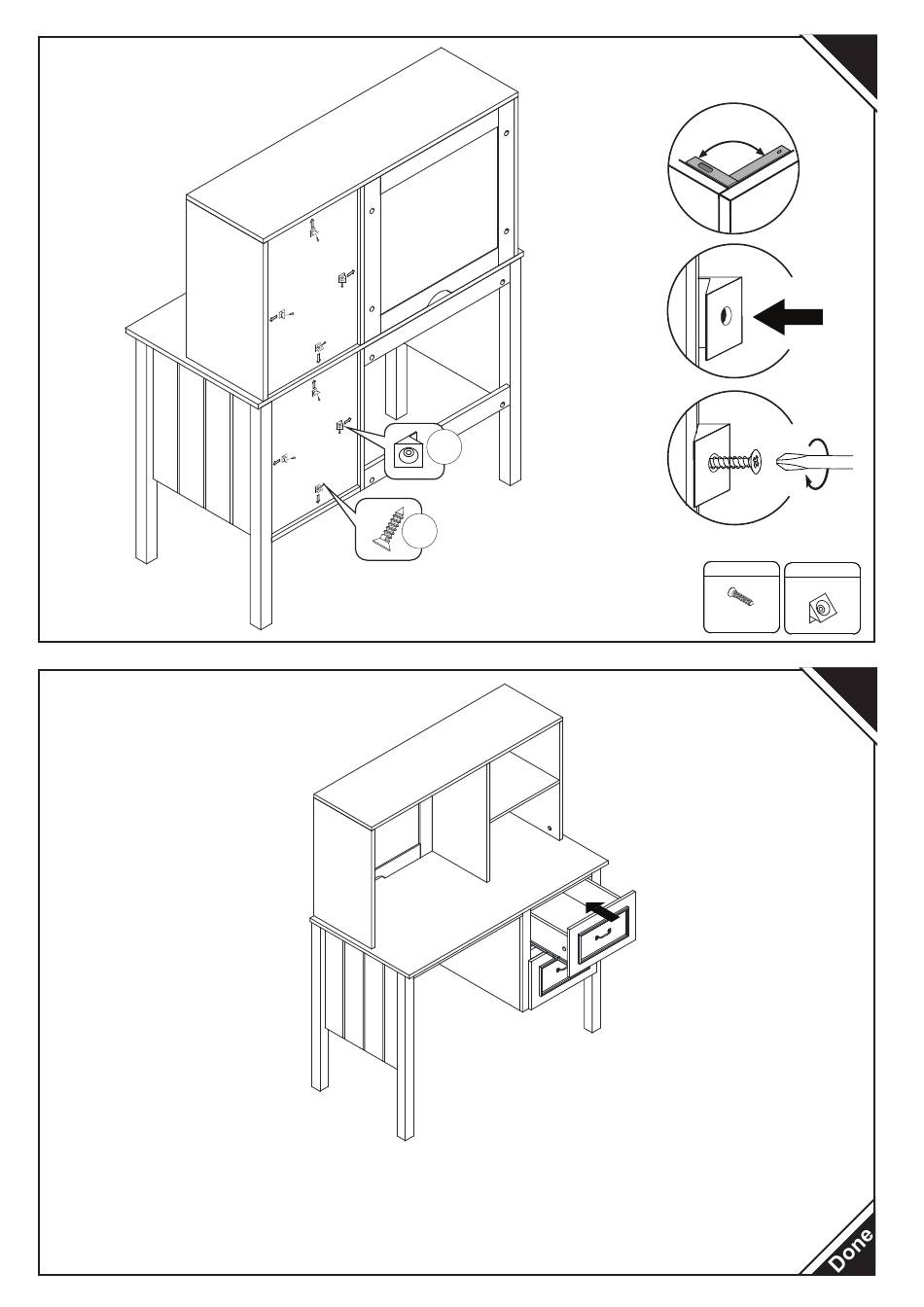 Done