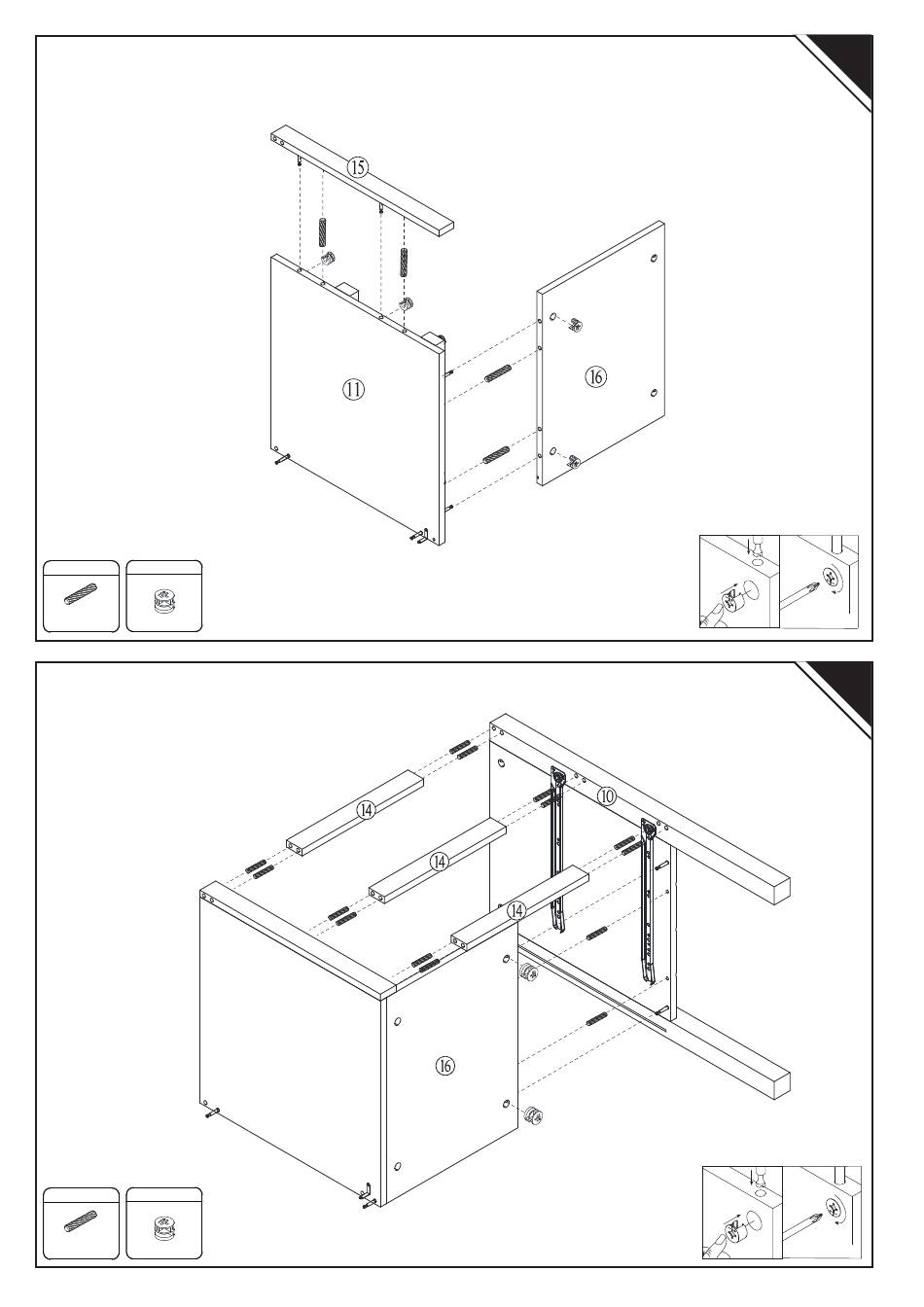 15

11

16

14

10

14

14

16