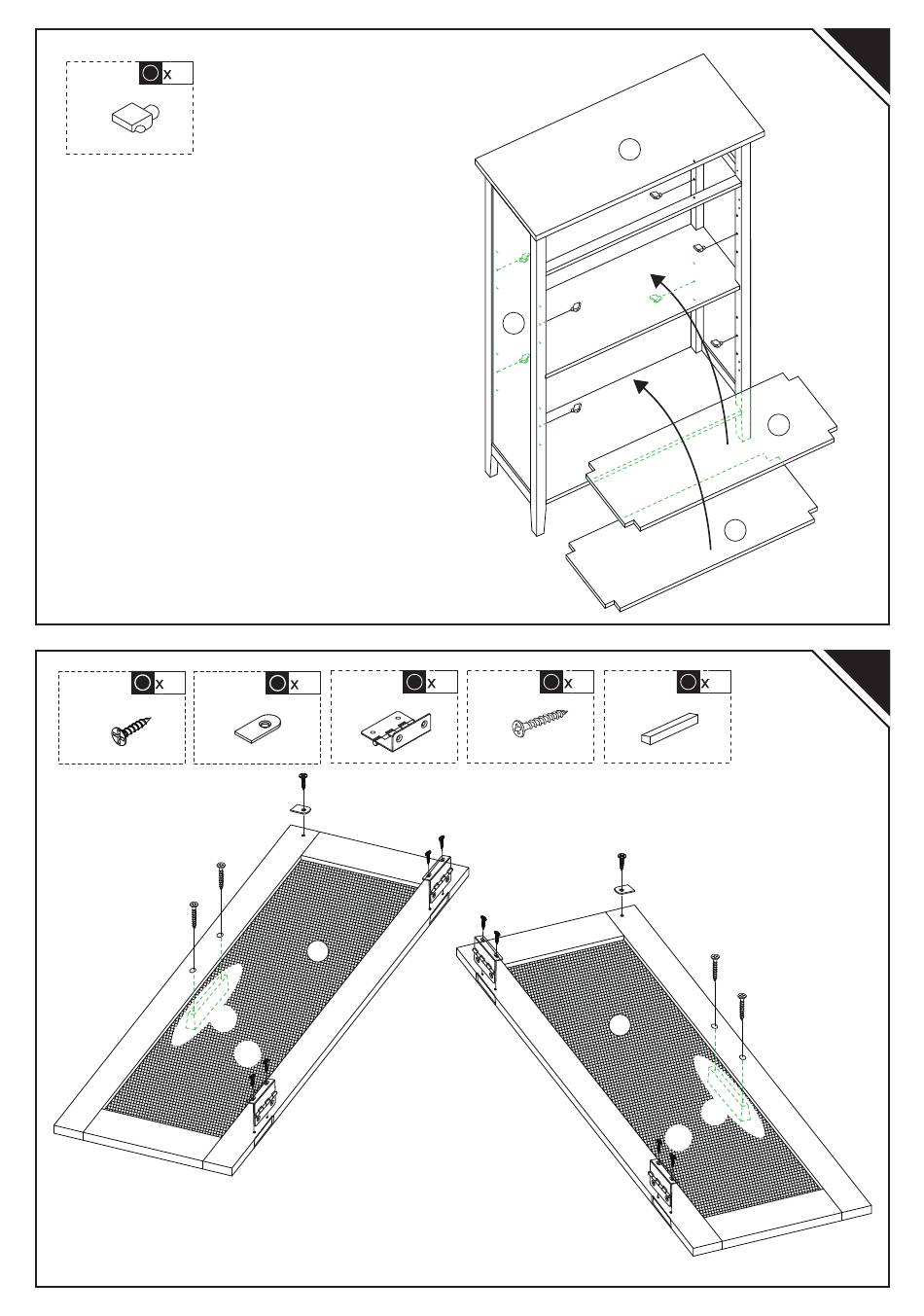 x

x

x

x

x

x