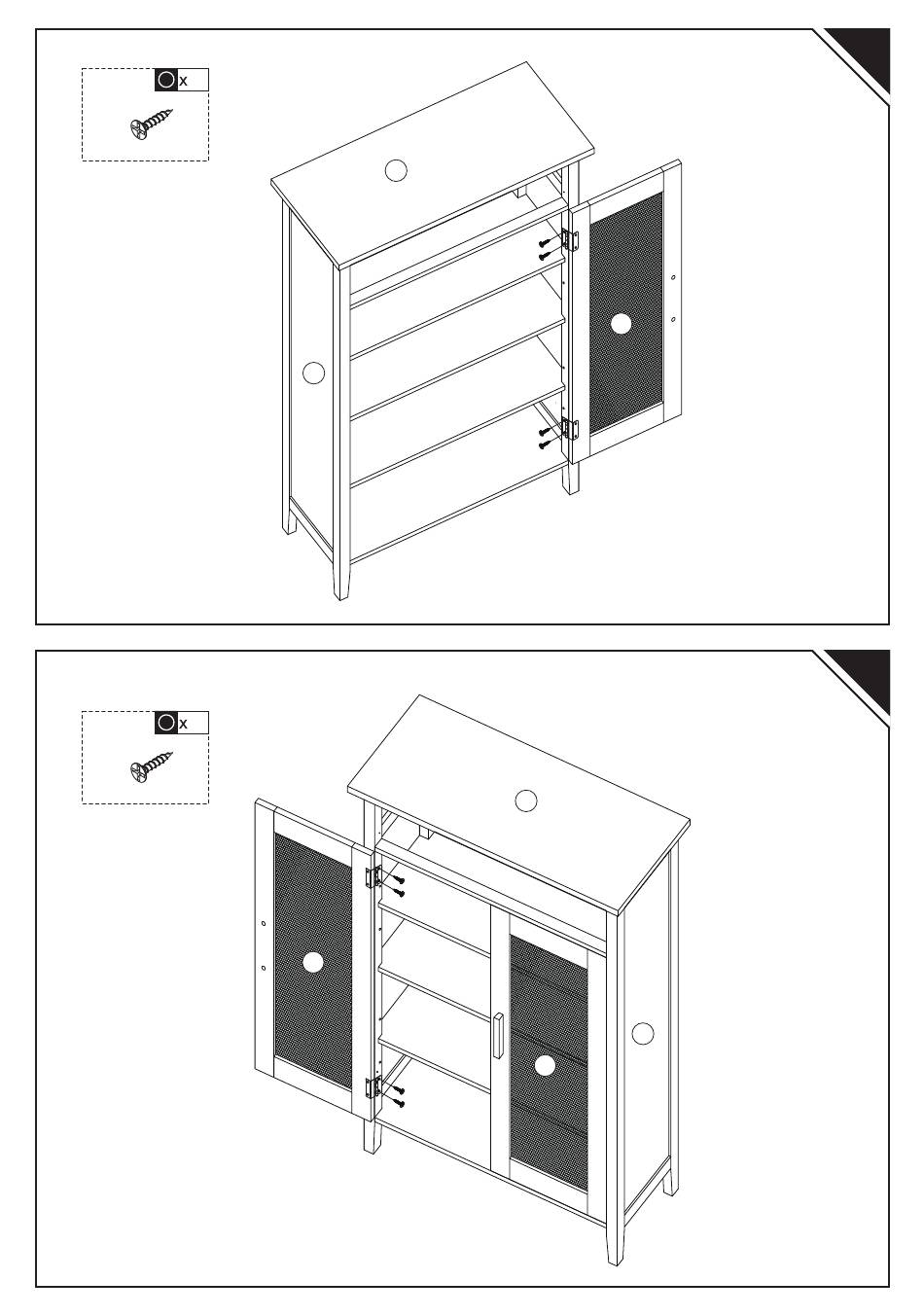 x

x