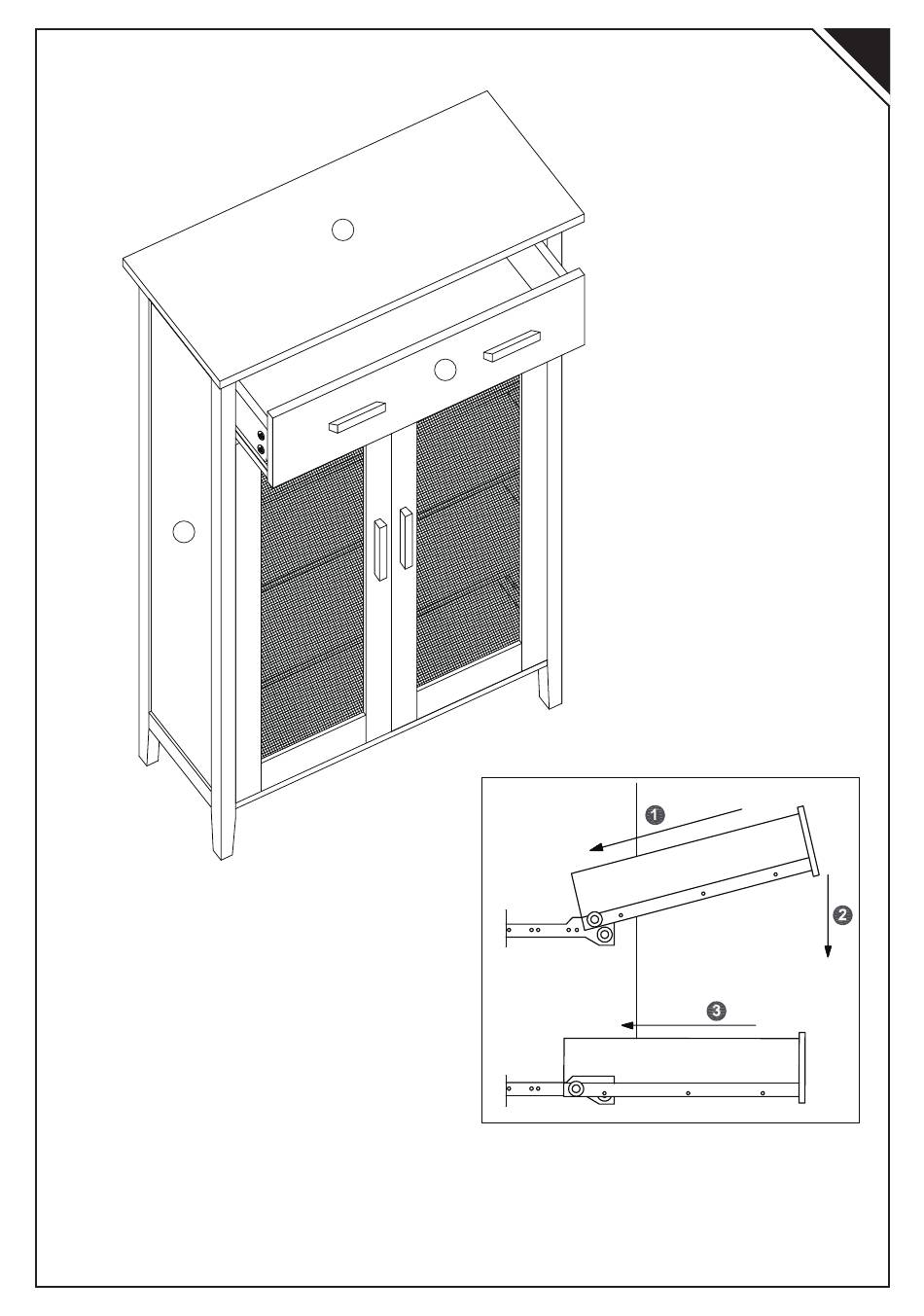 1
2
3