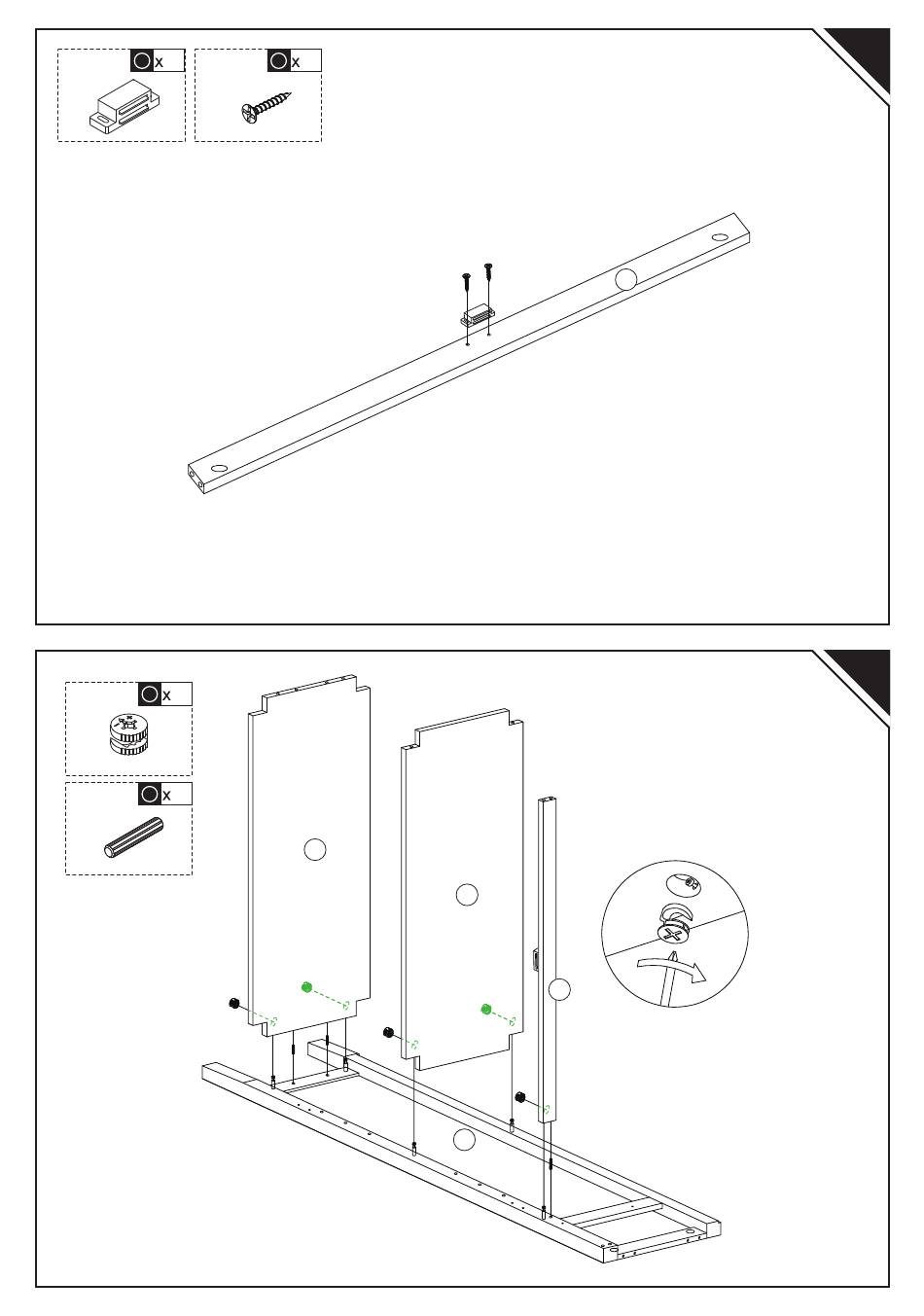 x

x

x

x