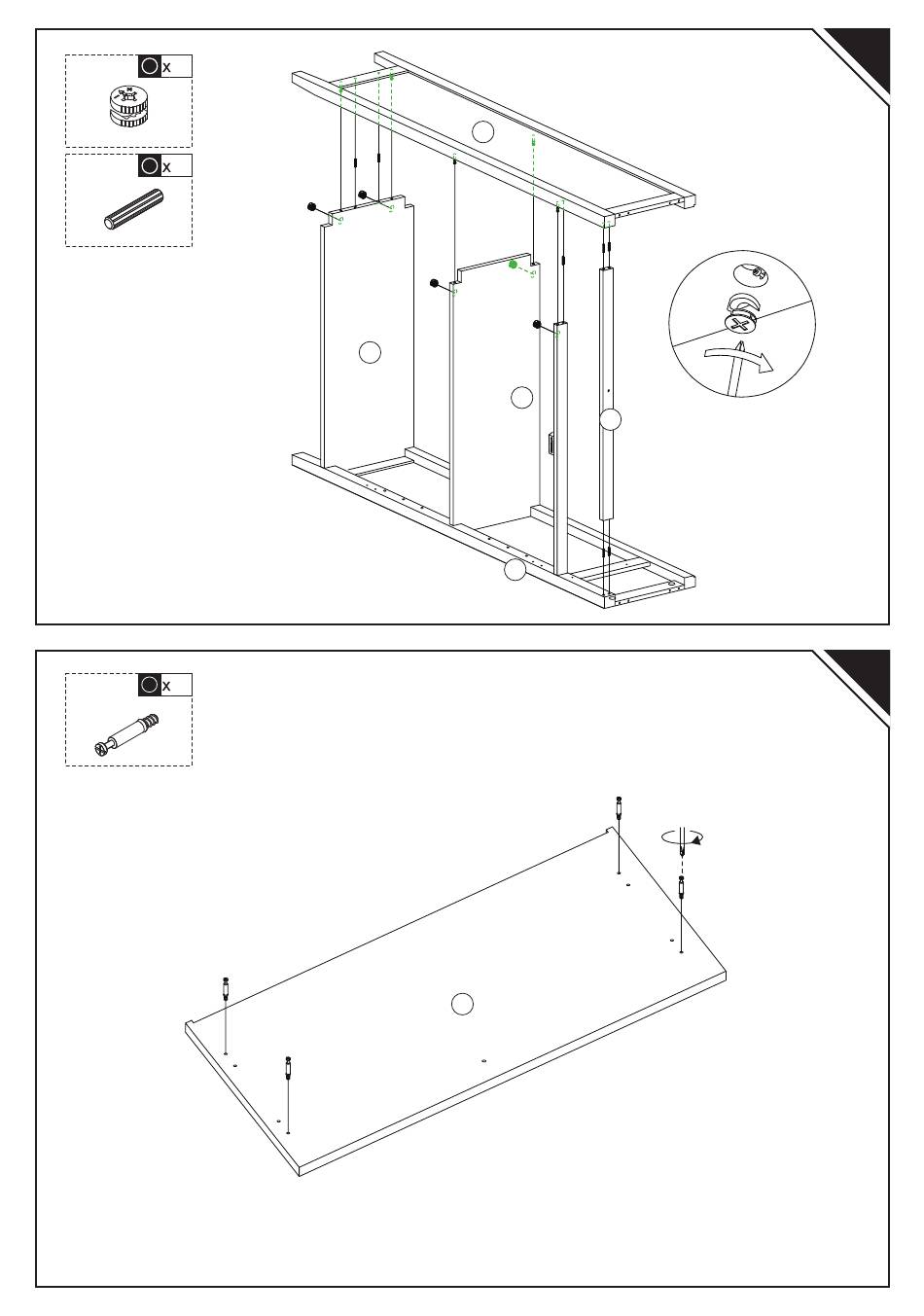 x

x

x