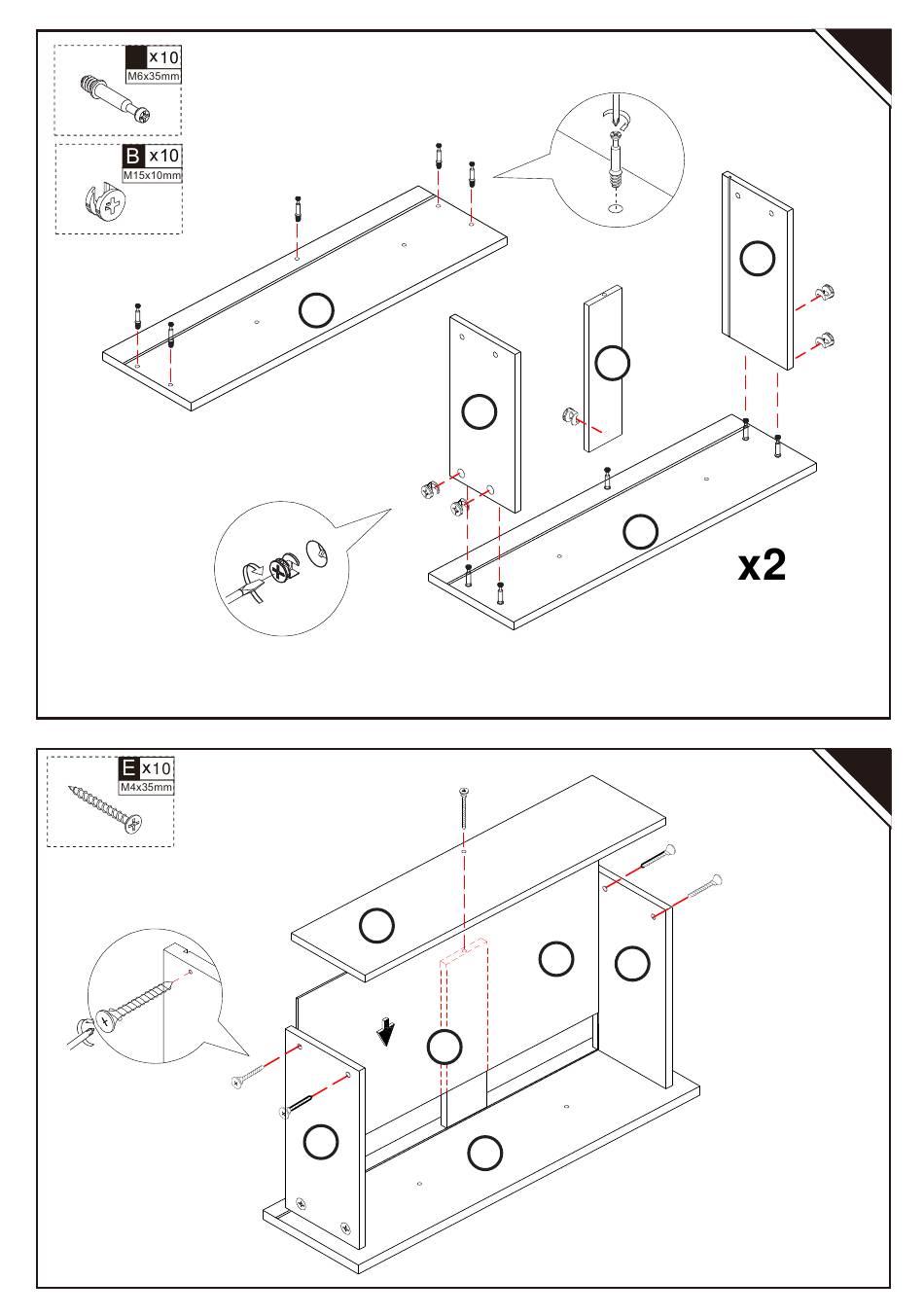 x10
M6x35mm

B x10
M15x10mm

x2

E x10
M4x35mm