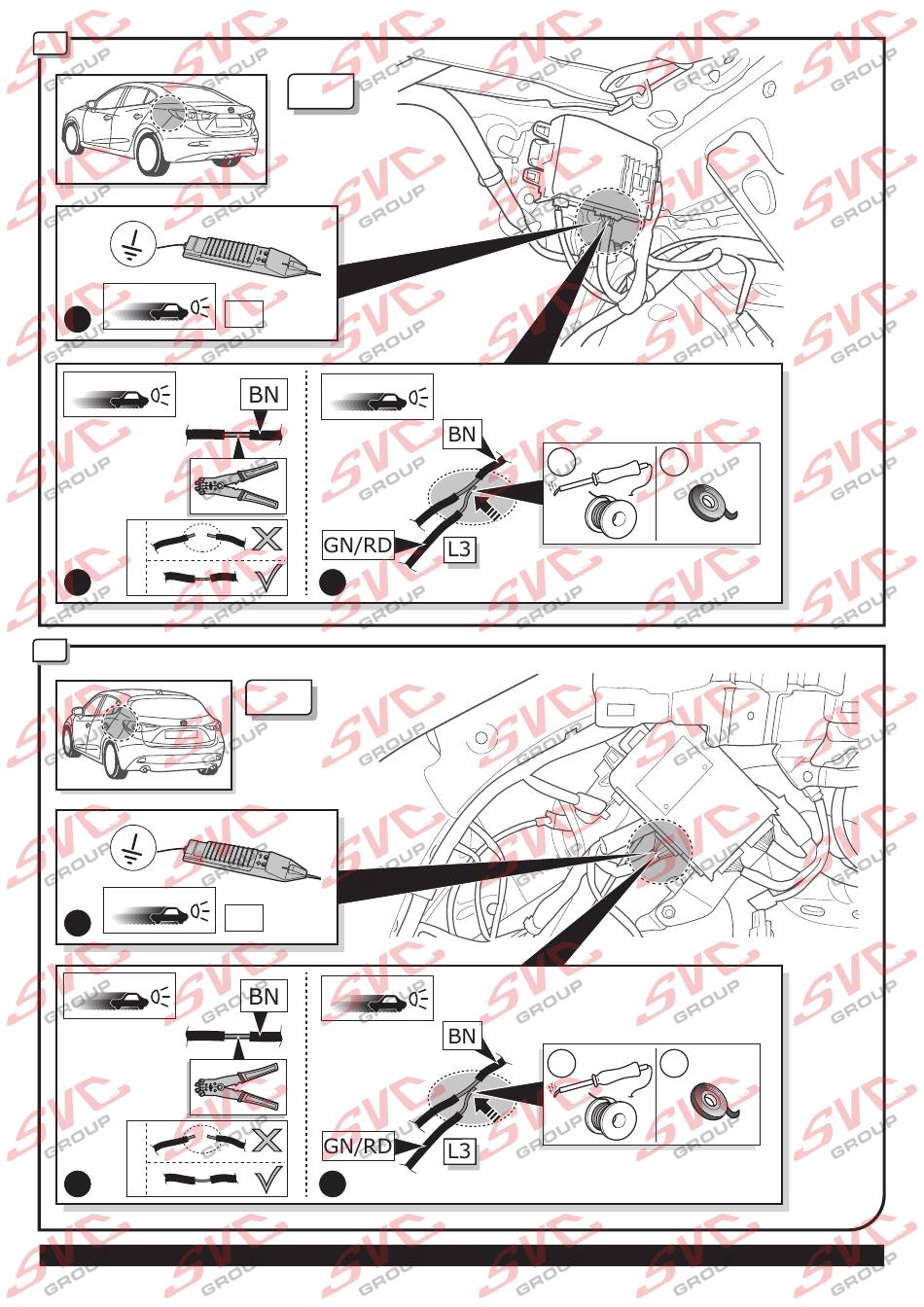 SVC GROUP

BN

BN

GN/RD

L3

BN

BN

GN/RD

L3