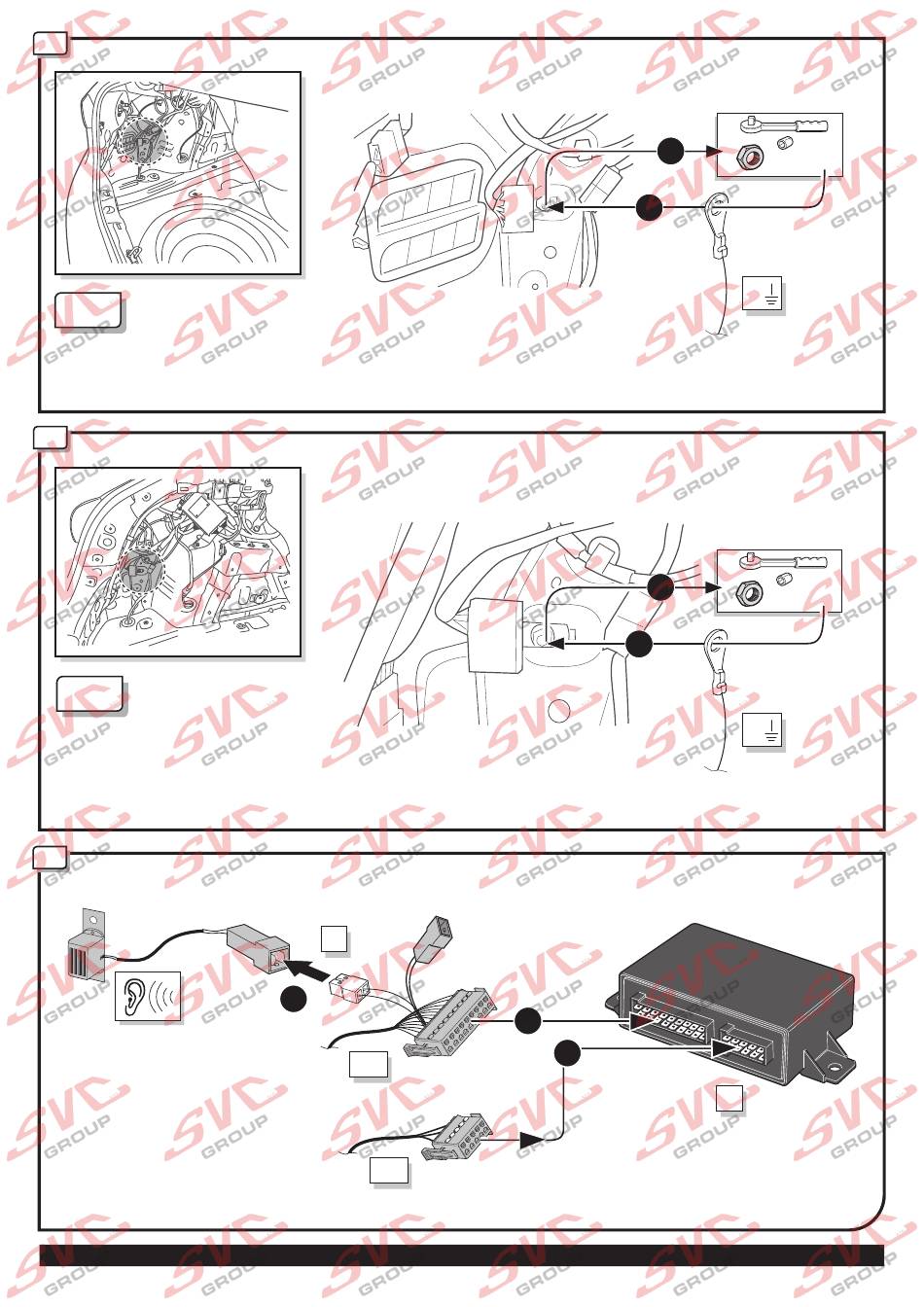 SVC GROUP