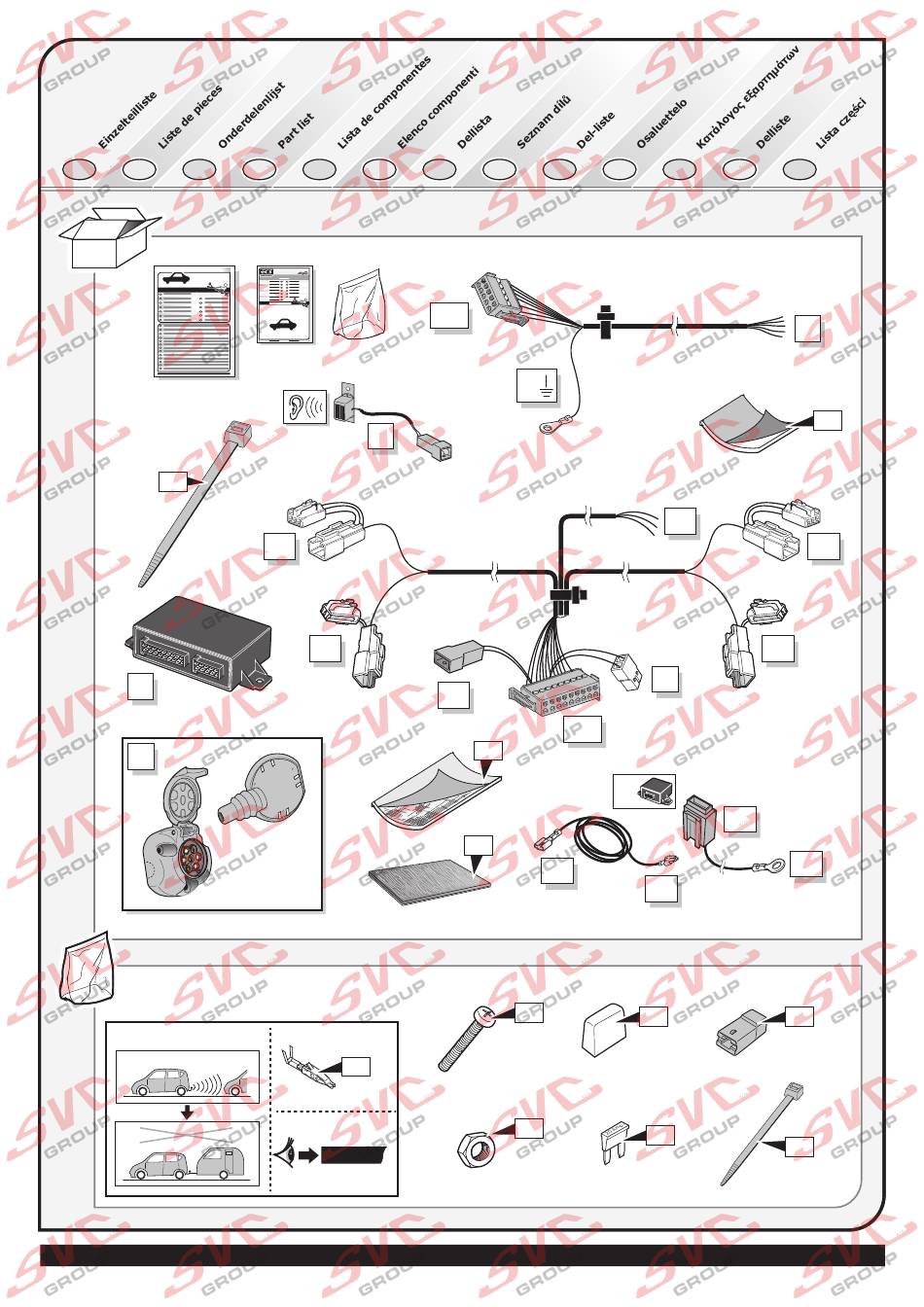 Einzelteilliste
Liste de pieces
Onderdelenlijst
Part list
Lista de componentes
Elenco componenti
Dellista
Seznam dílů
Del-liste
Osaluettelo
Κατάλογος εξαρτημάτων
Delliste
Lista części

SVC GROUP