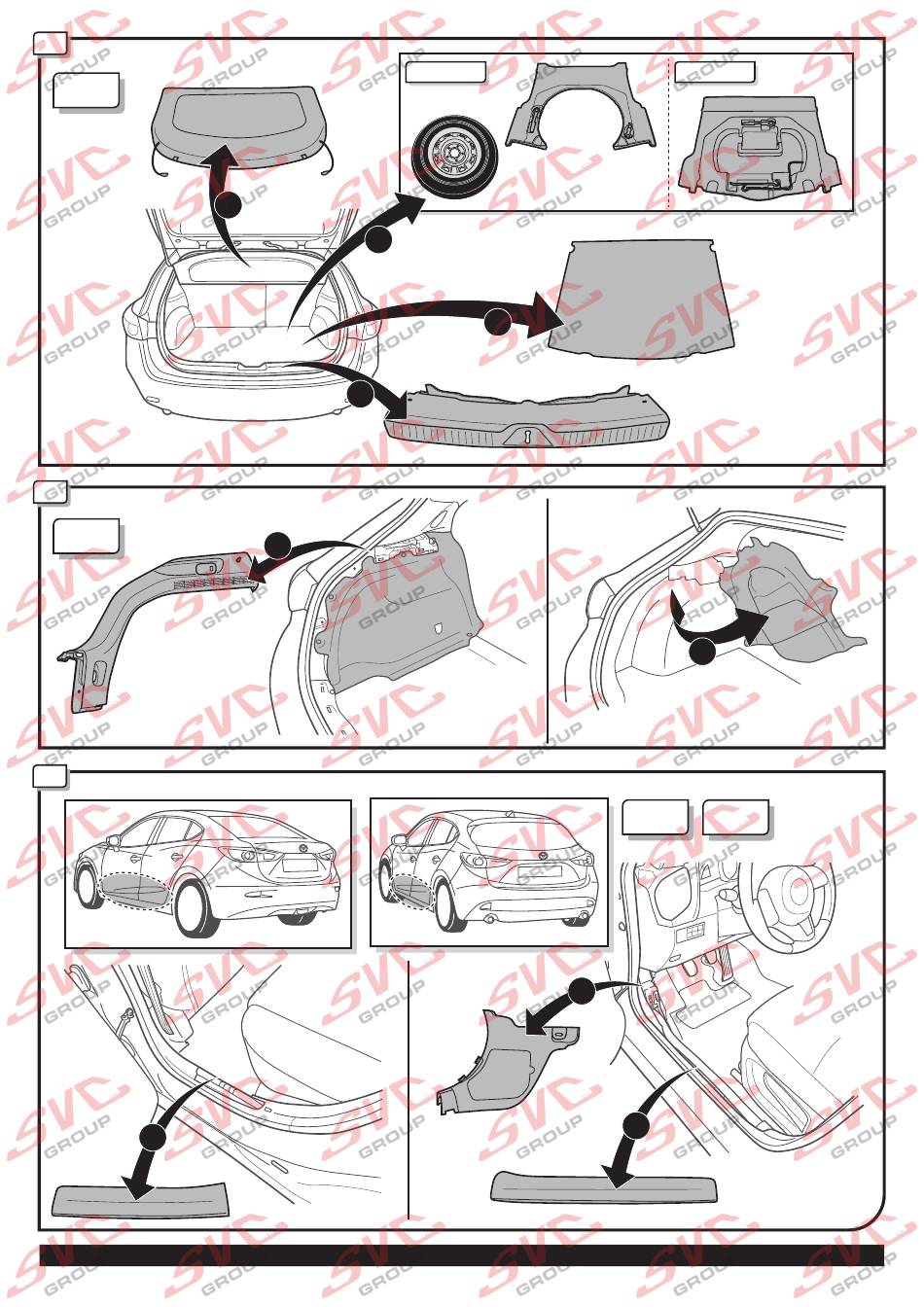 SVC GROUP