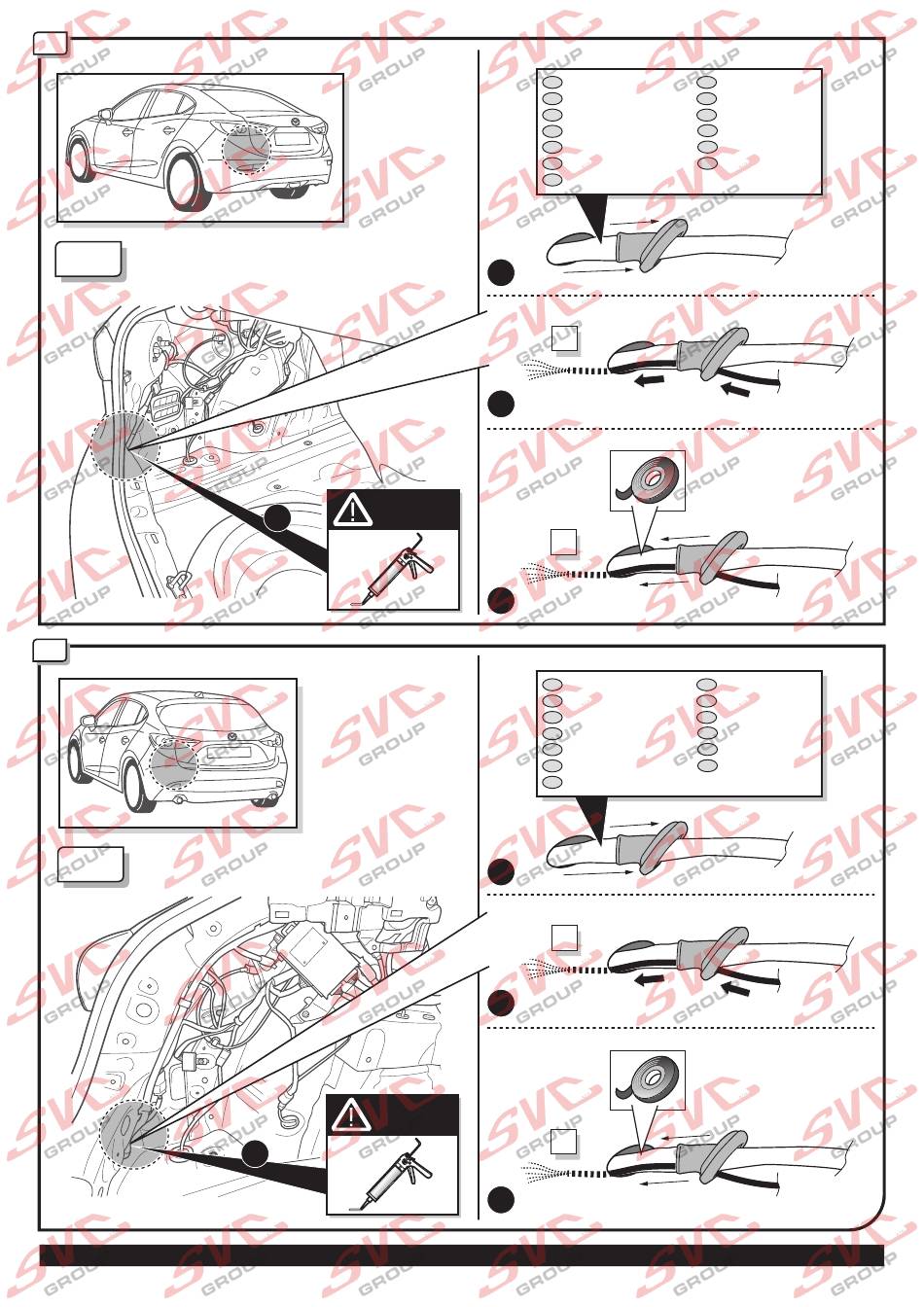 SVC GROUP