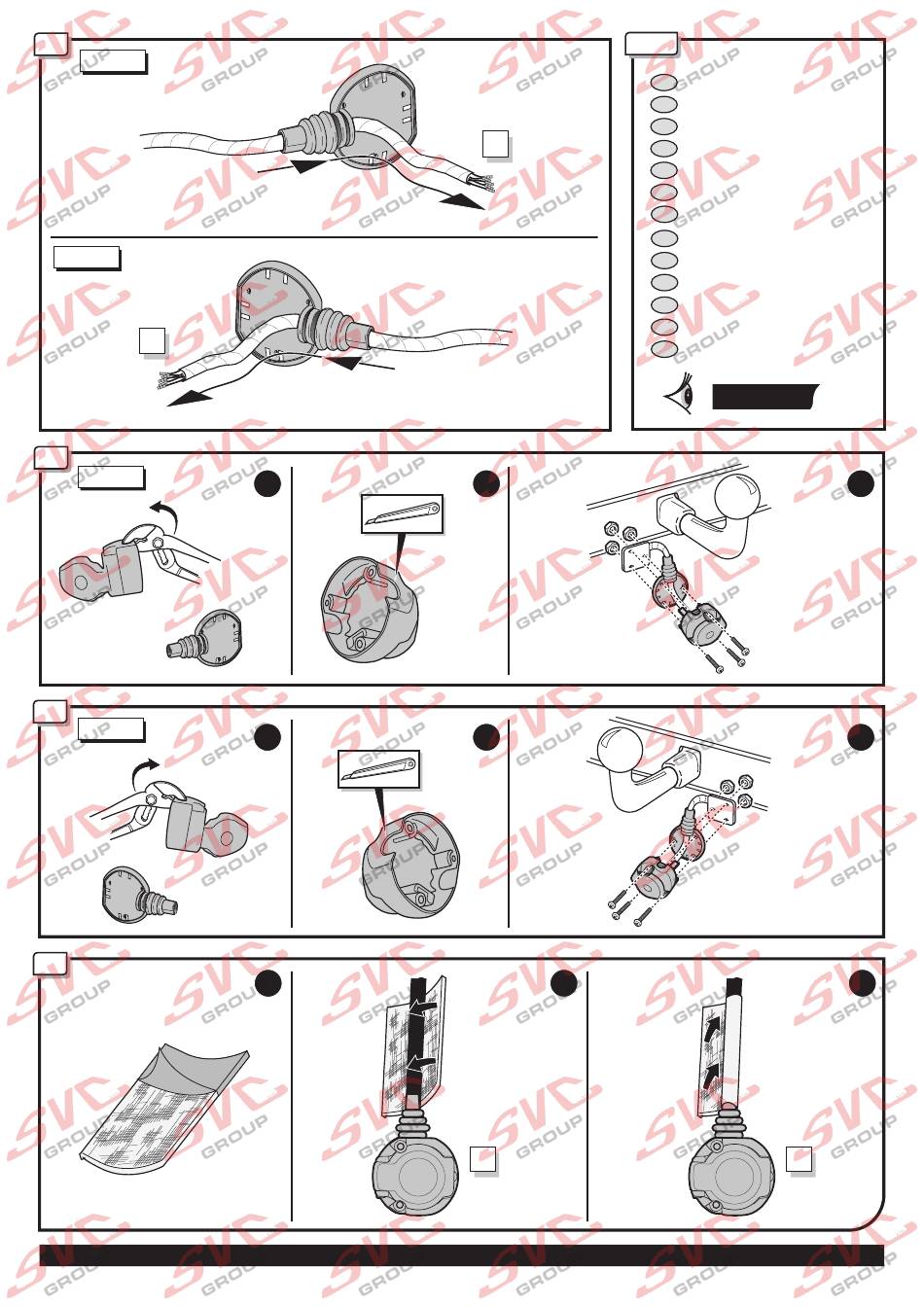 SVC GROUP