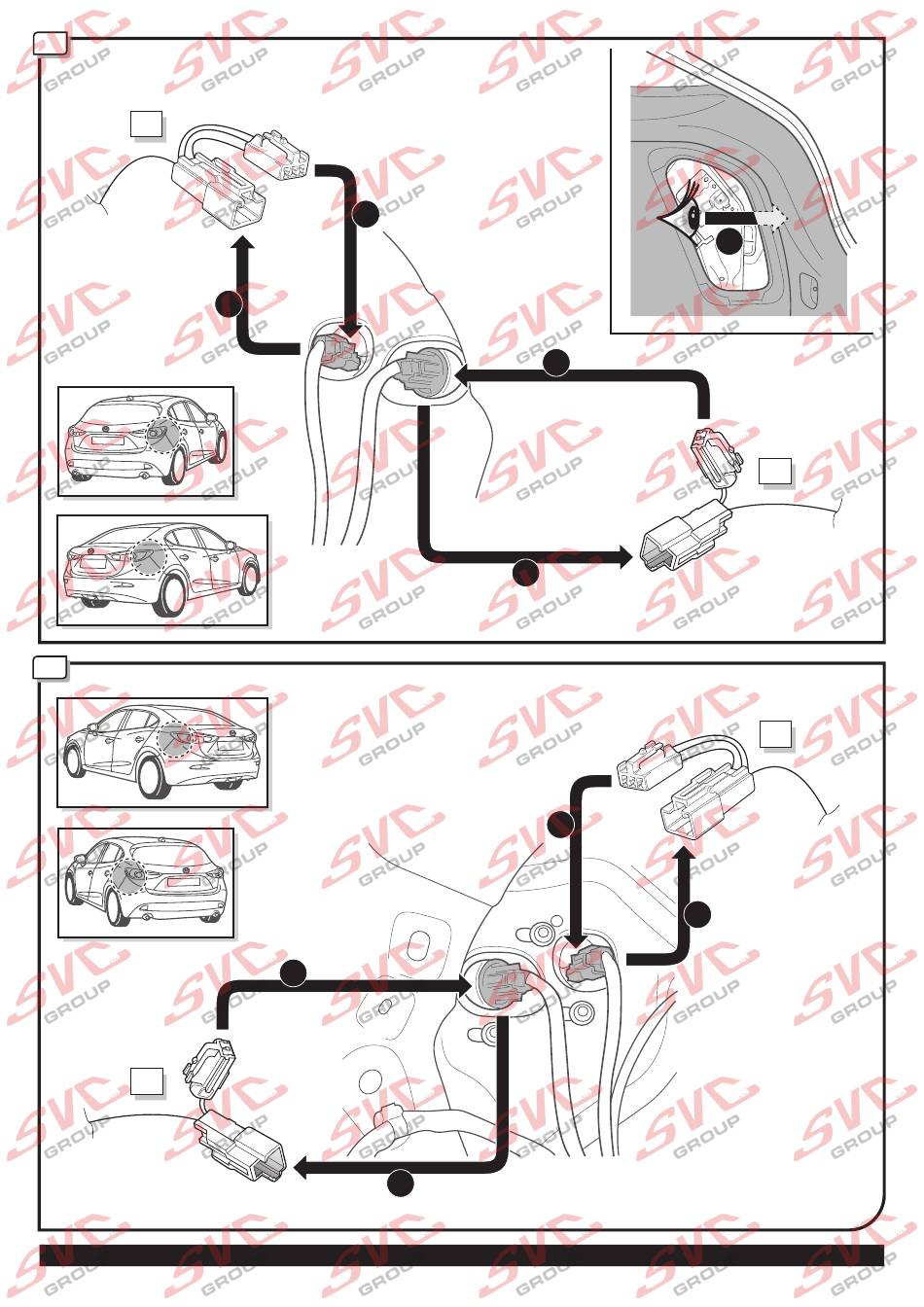 SVC GROUP