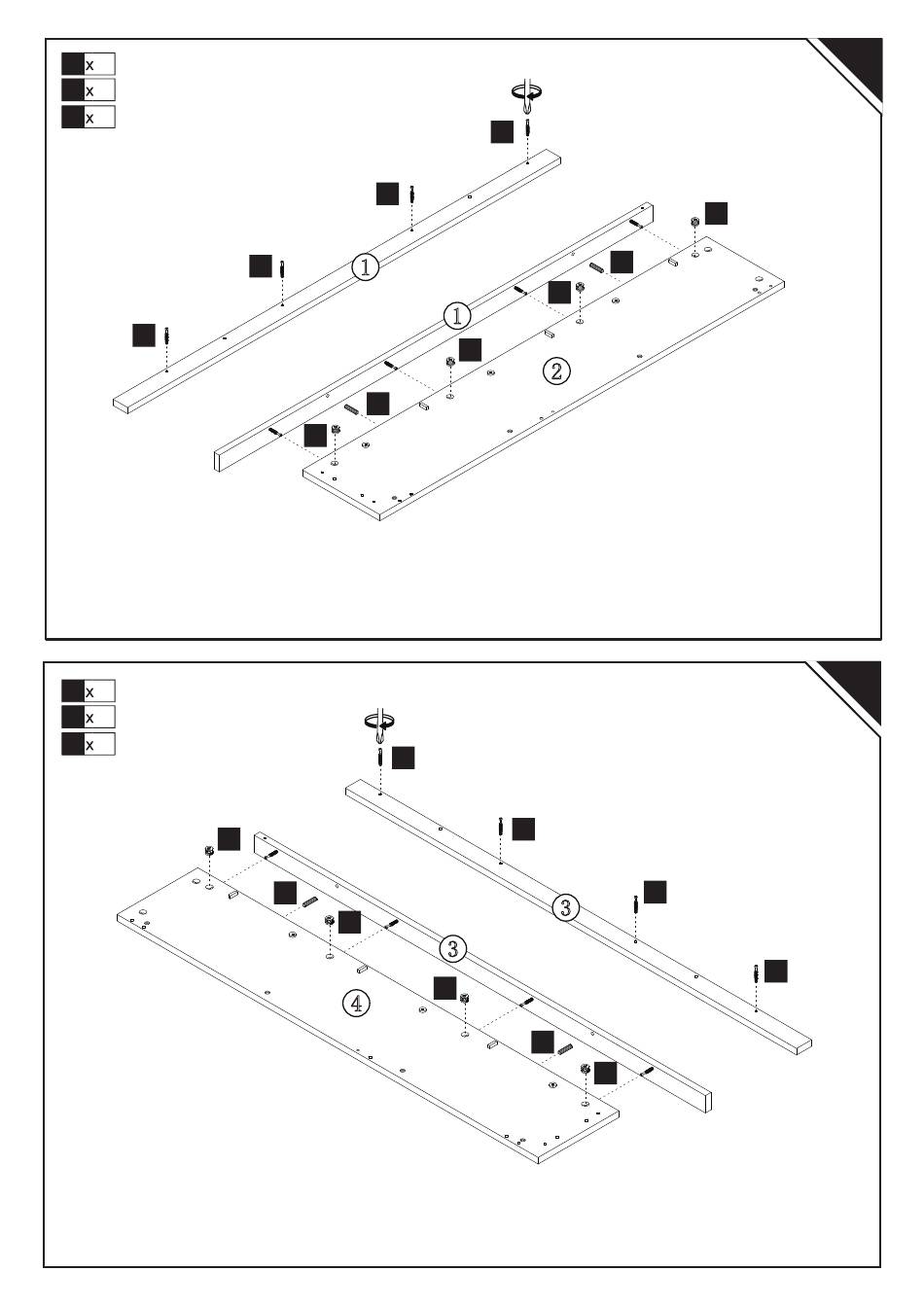 x
x
x

①
①
②

x
x
x

③
③
④