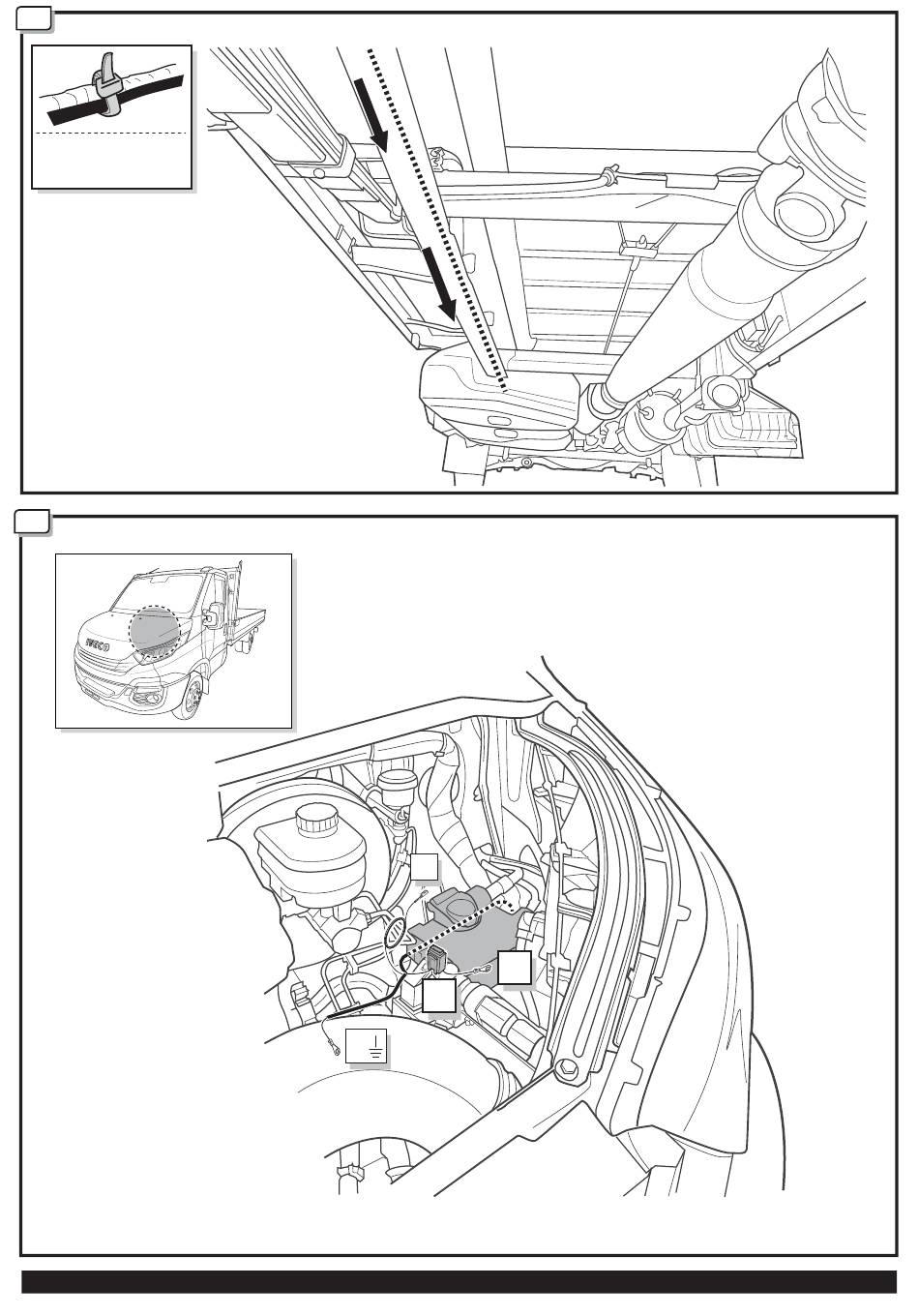 IVECO