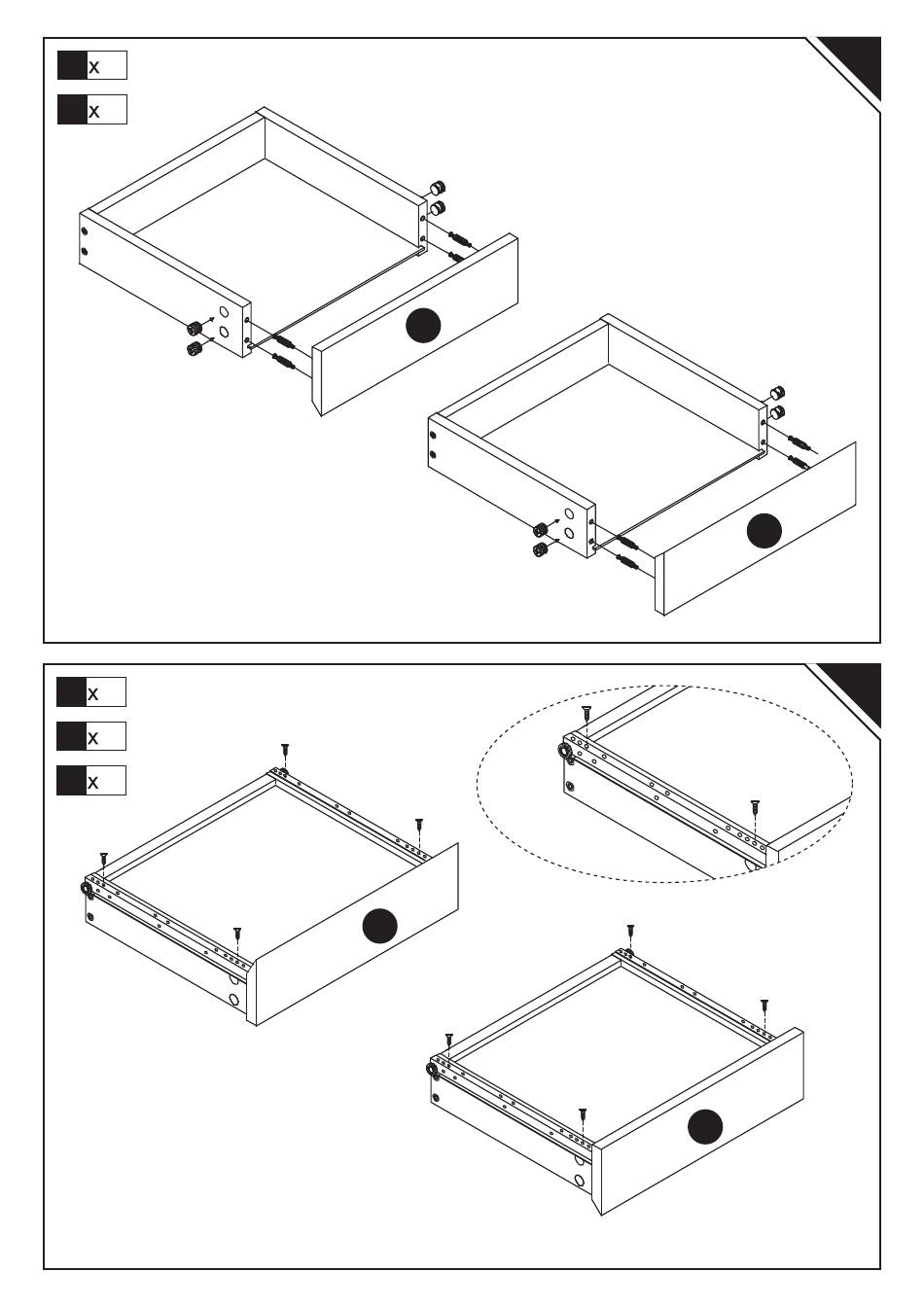 x
x
x
x
x