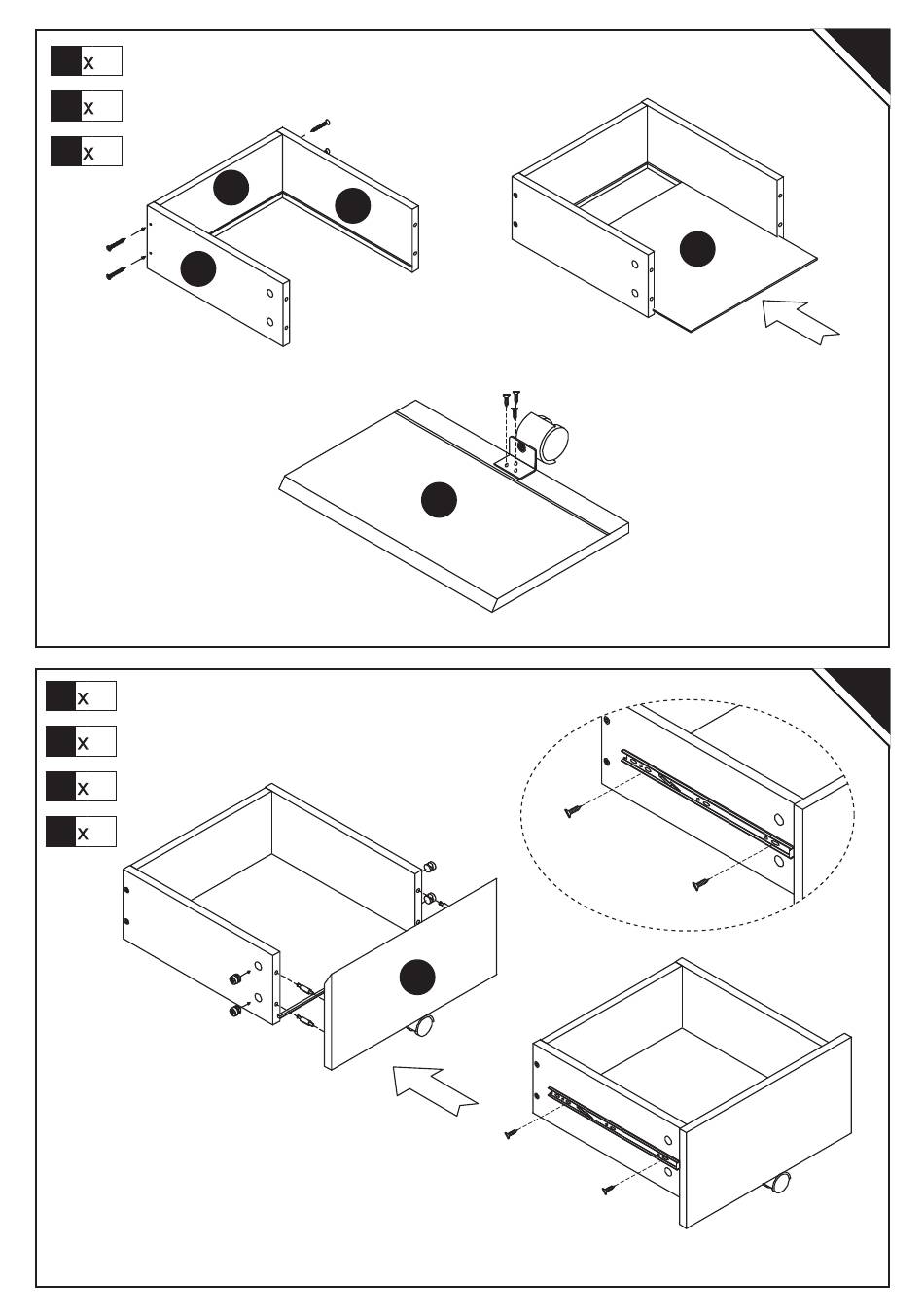 x
x
x

x
x
x
x