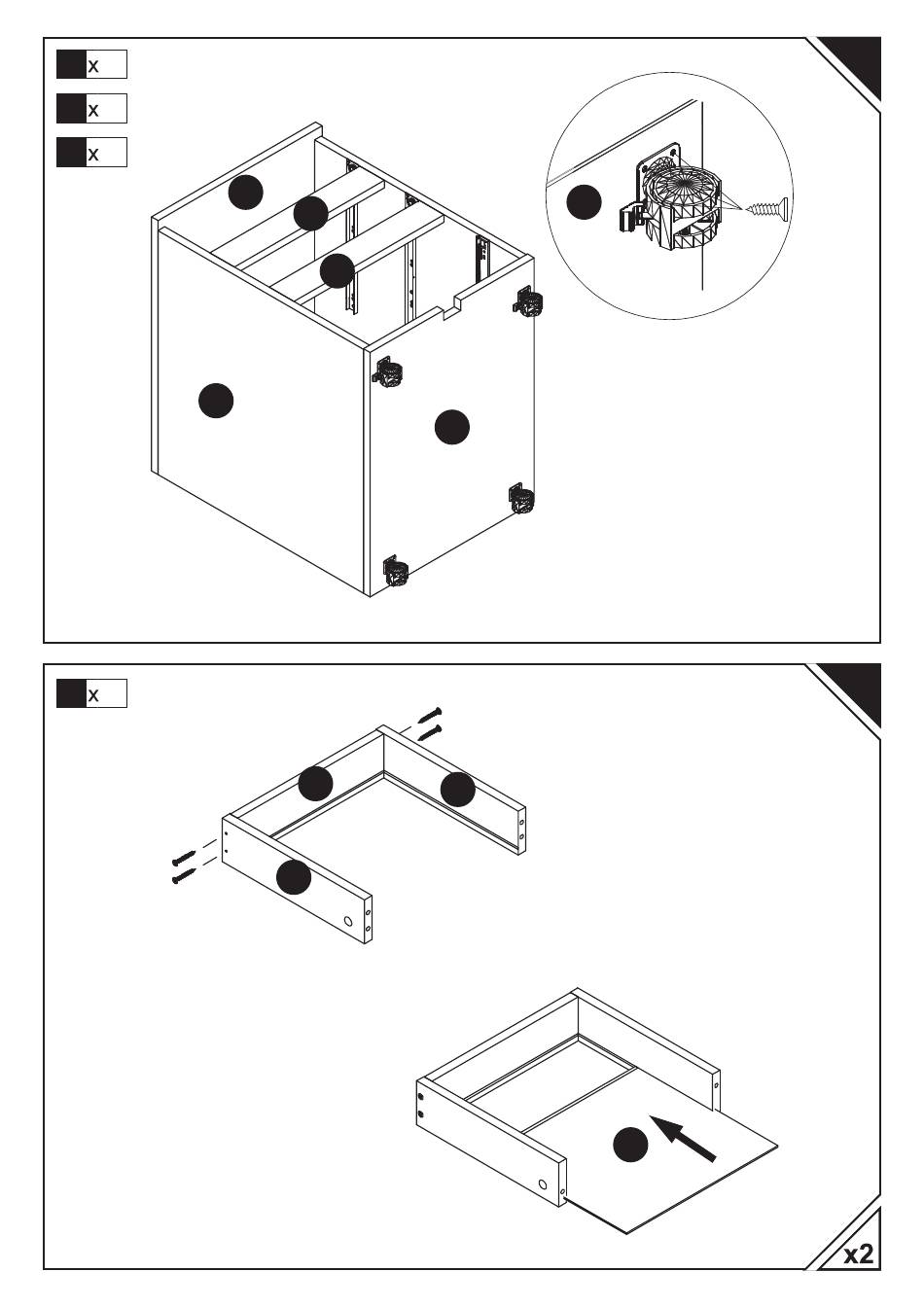 x
x
x

x

x2