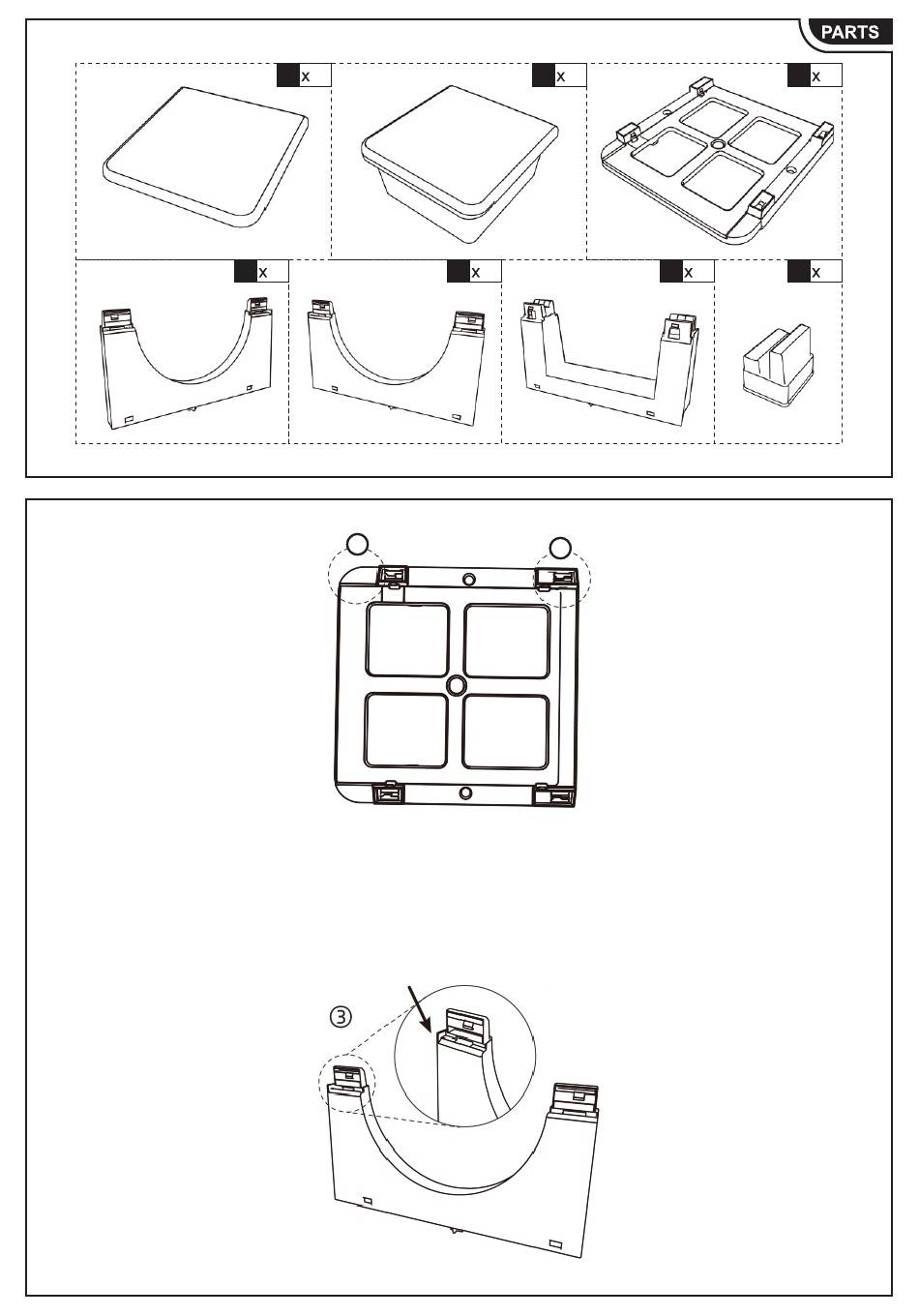 PARTS

x

x

x

x

x

x

x

③