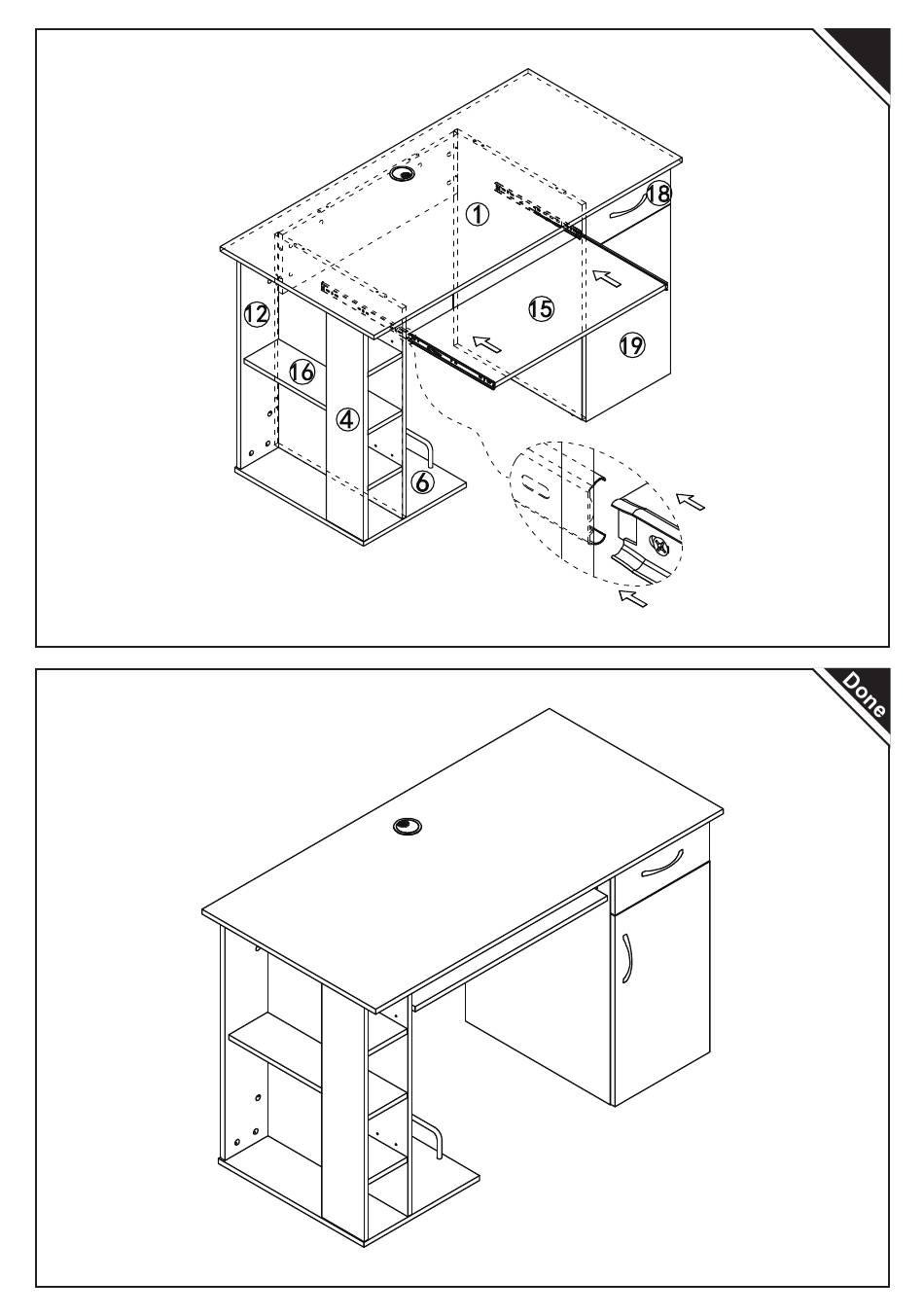 ①
⑱
⑫
⑮
⑲
⑯
④
⑥

Done