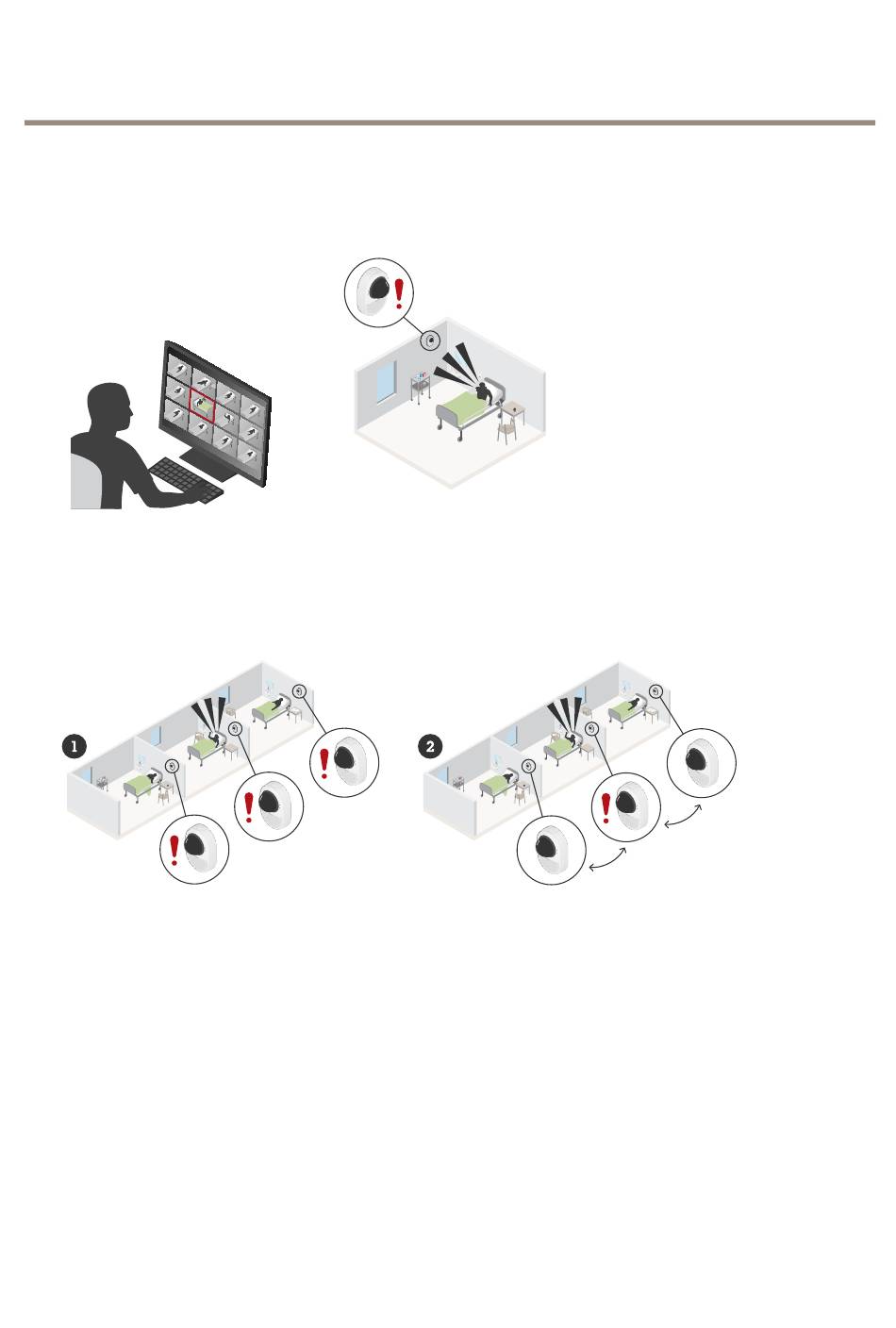 1

2