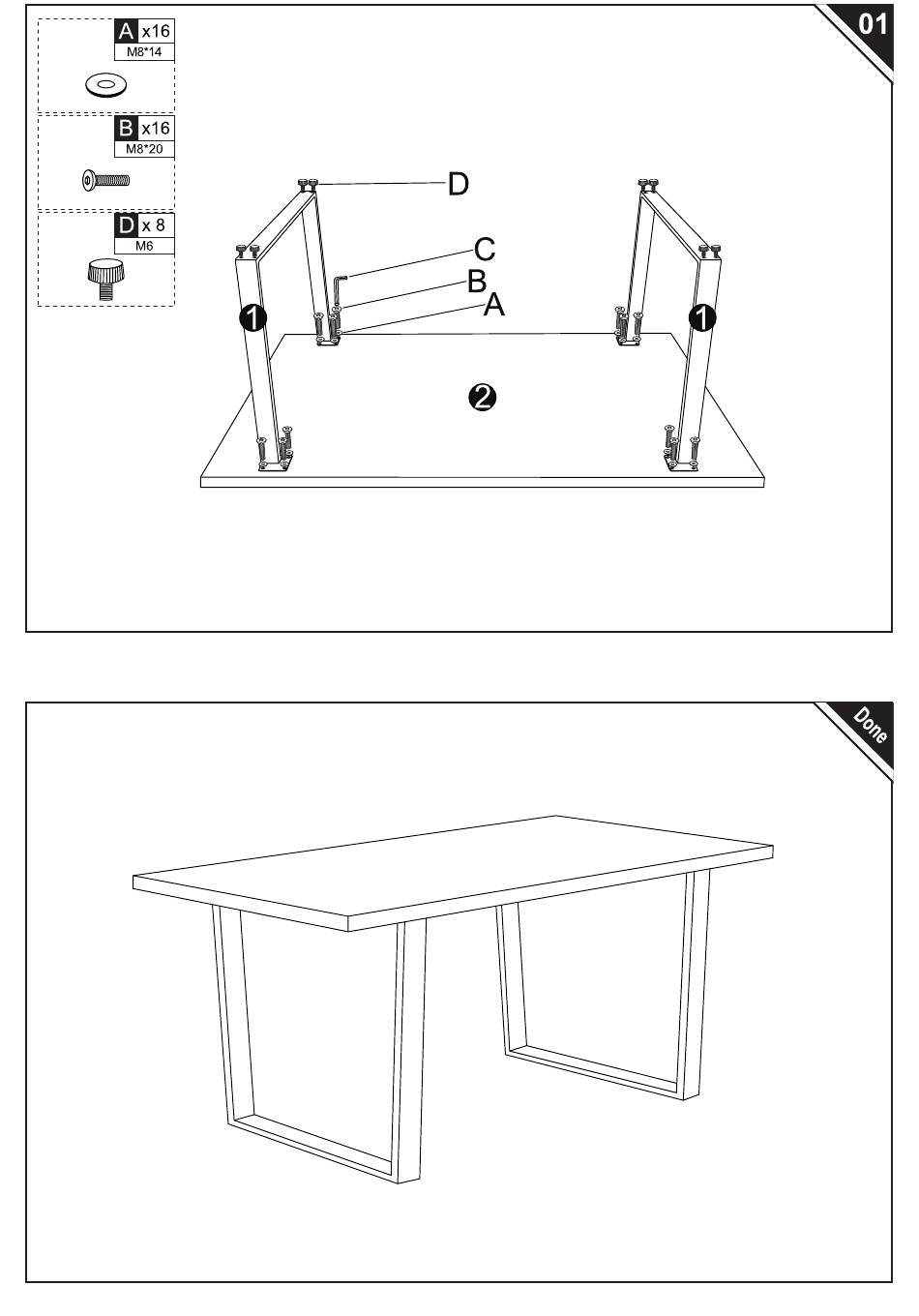 A x16
M8*14

B x16
M8*20

D x 8
M6

01

D
C
B
A
1
1
2

Done