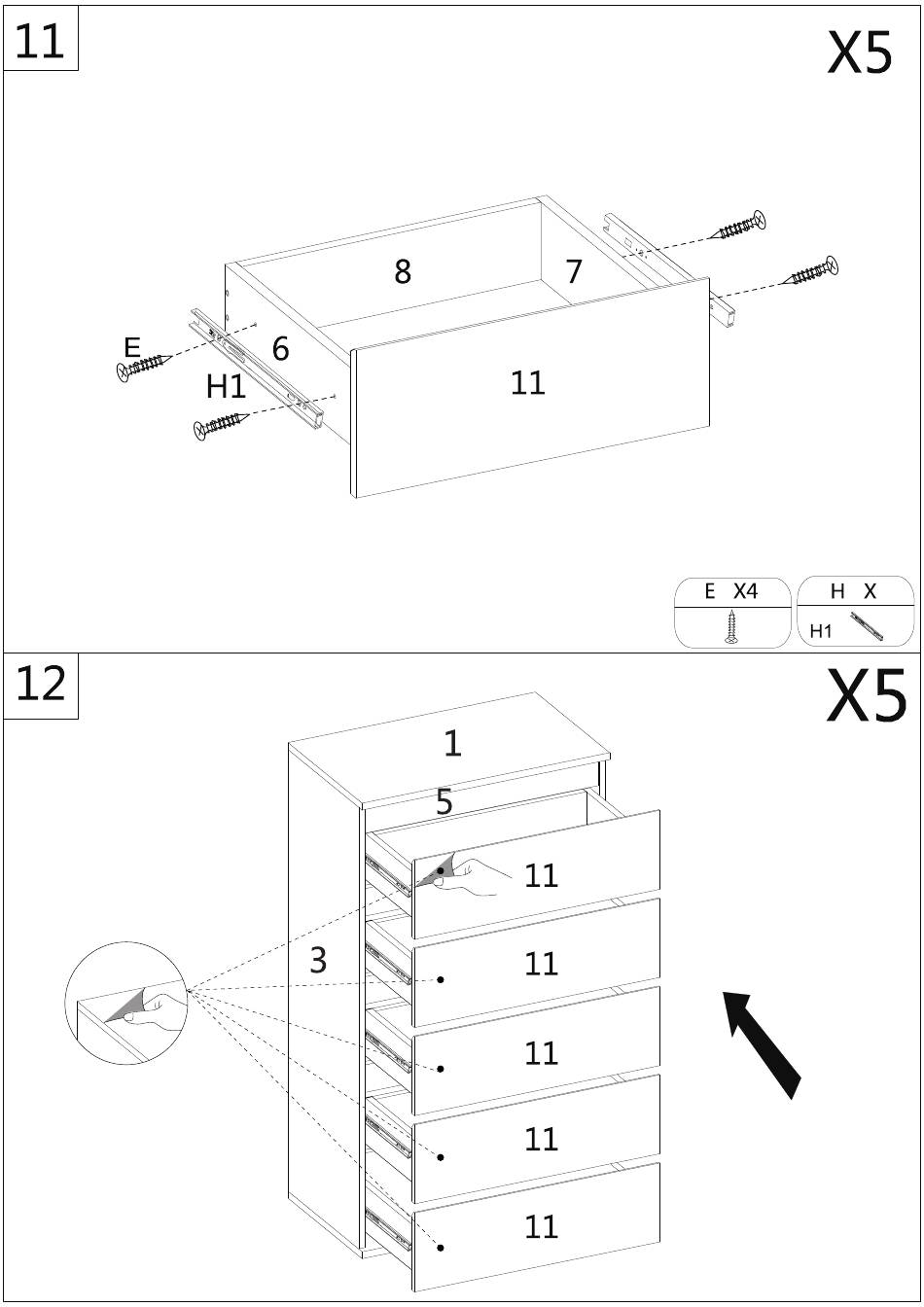 11

X5

8

7

E

6

H1

11

E X4

H X

H1

12

X5

1

5

11

3

11

11

11

11