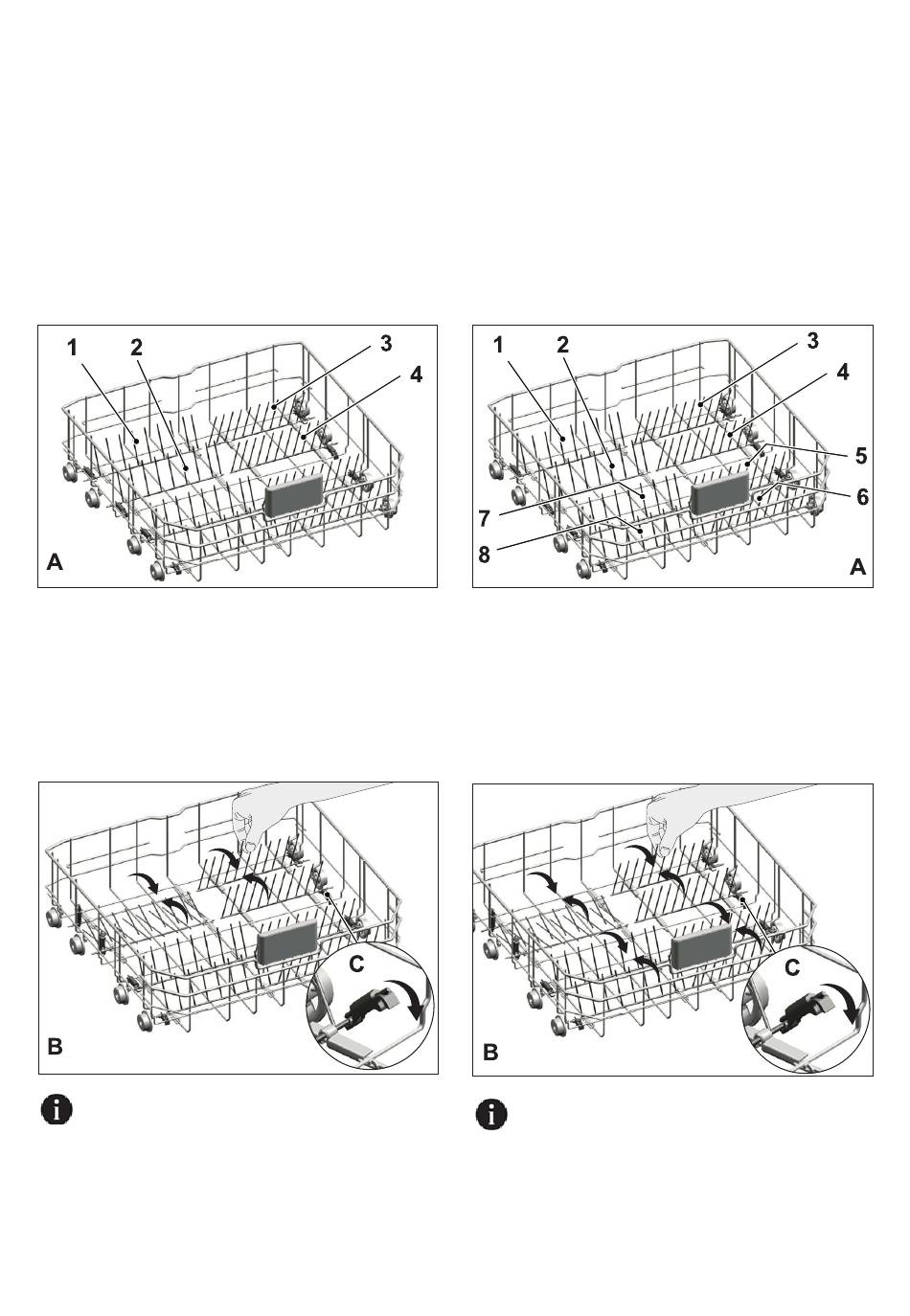 1
2
3
4
A

1
2
3
4
5
6
7
8
A

C
B

C
B