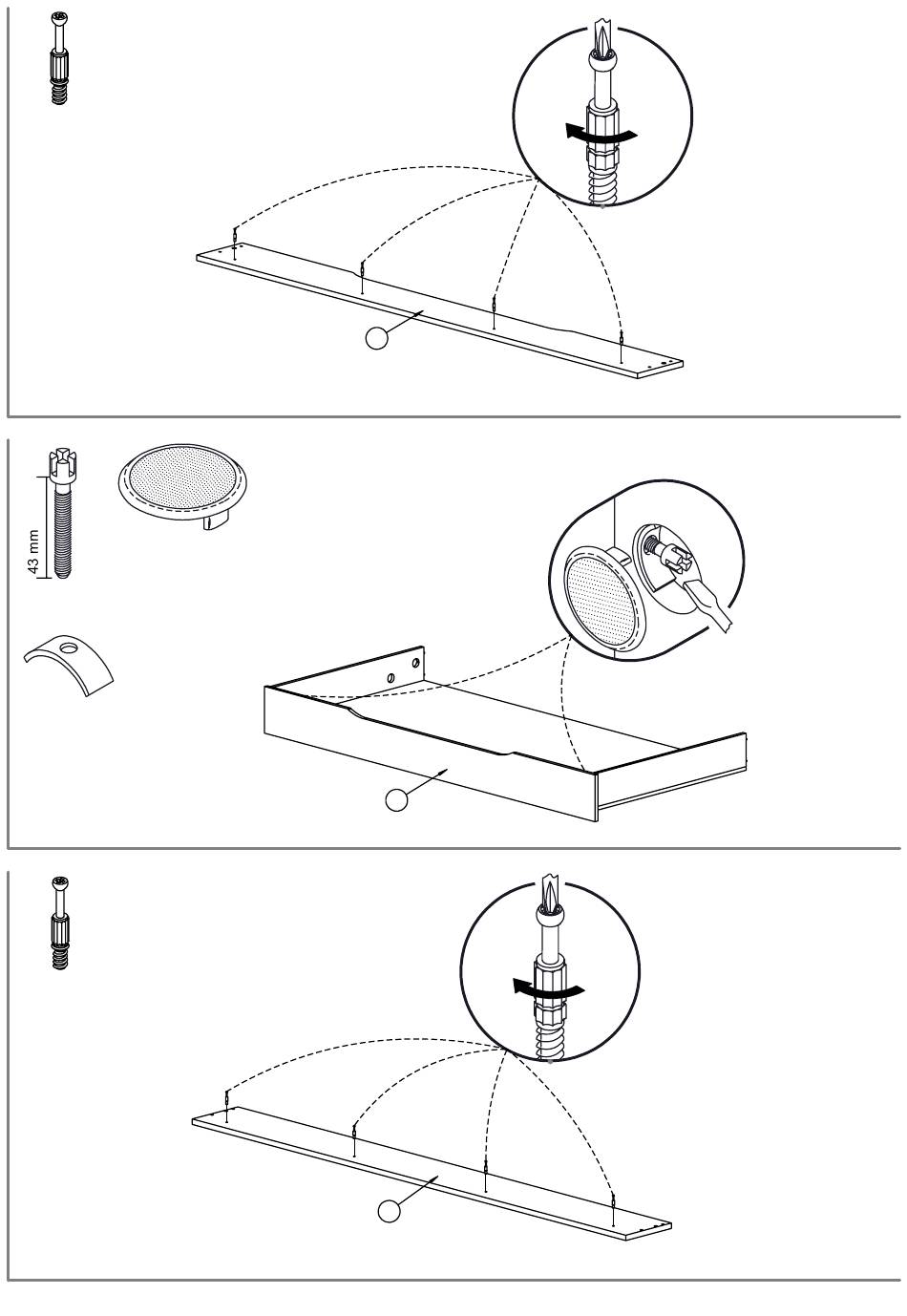 43 mm