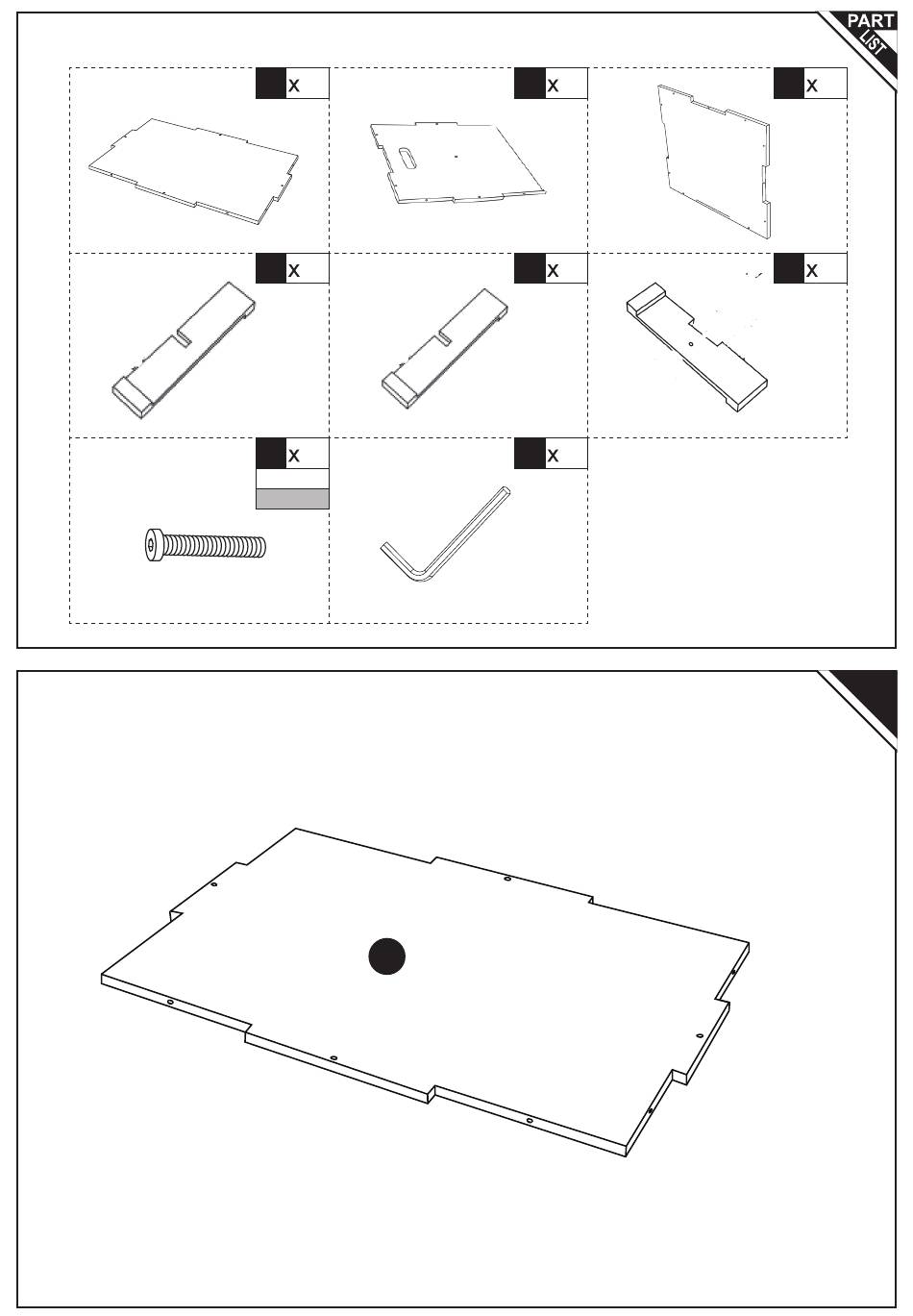 PART LIST

x

x

x

x

x

x

x

x